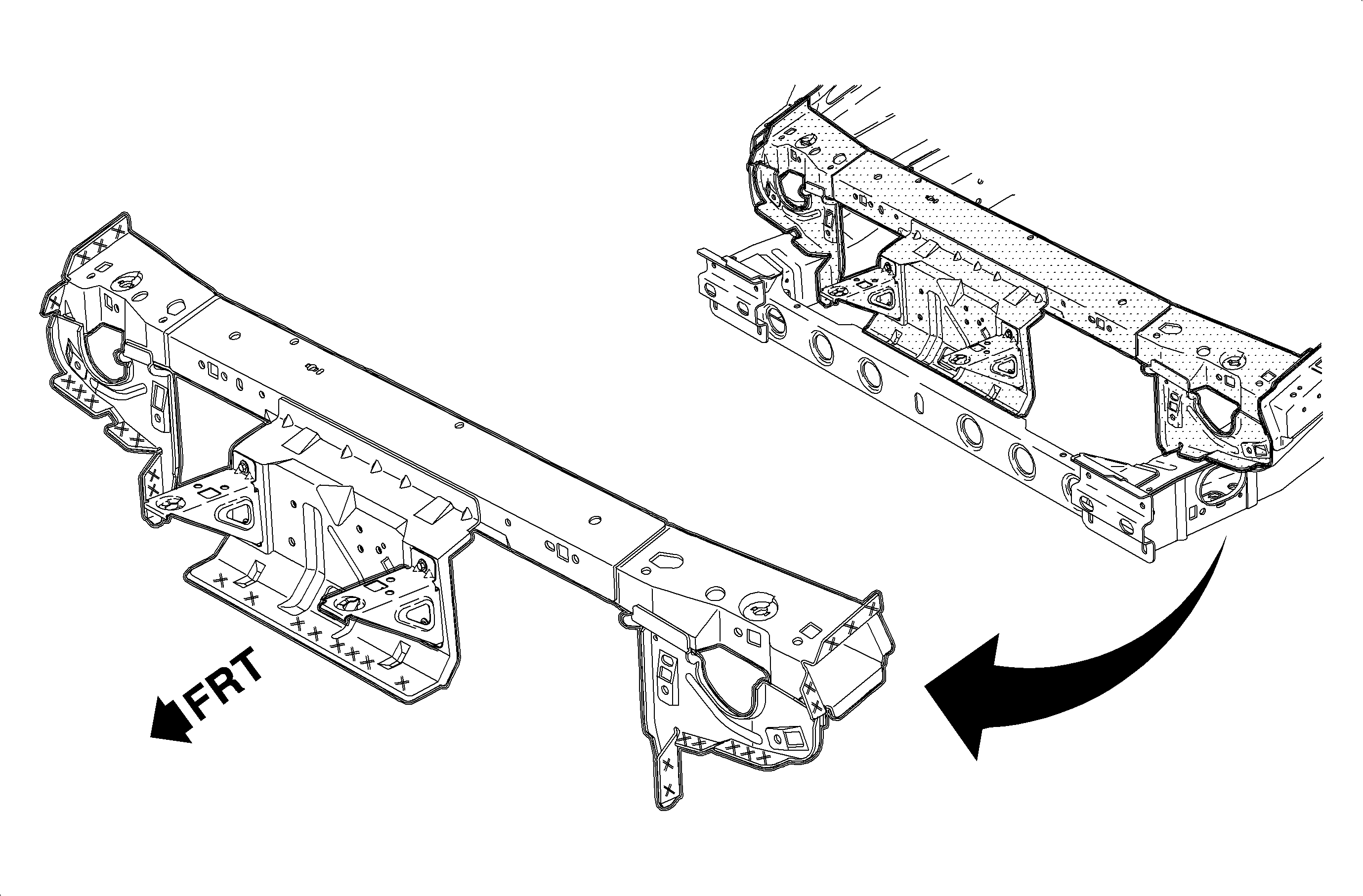 FRT