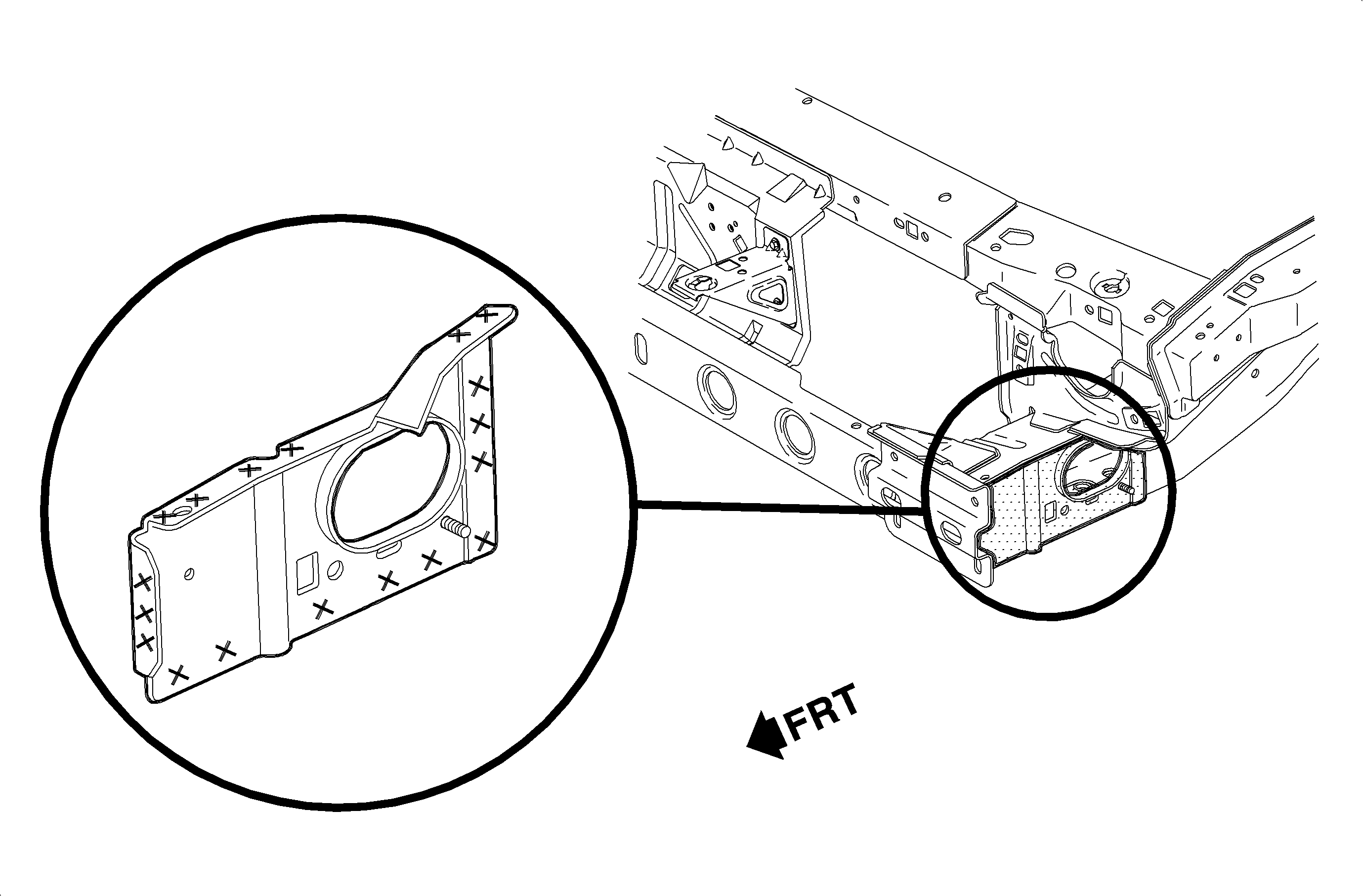 FRT