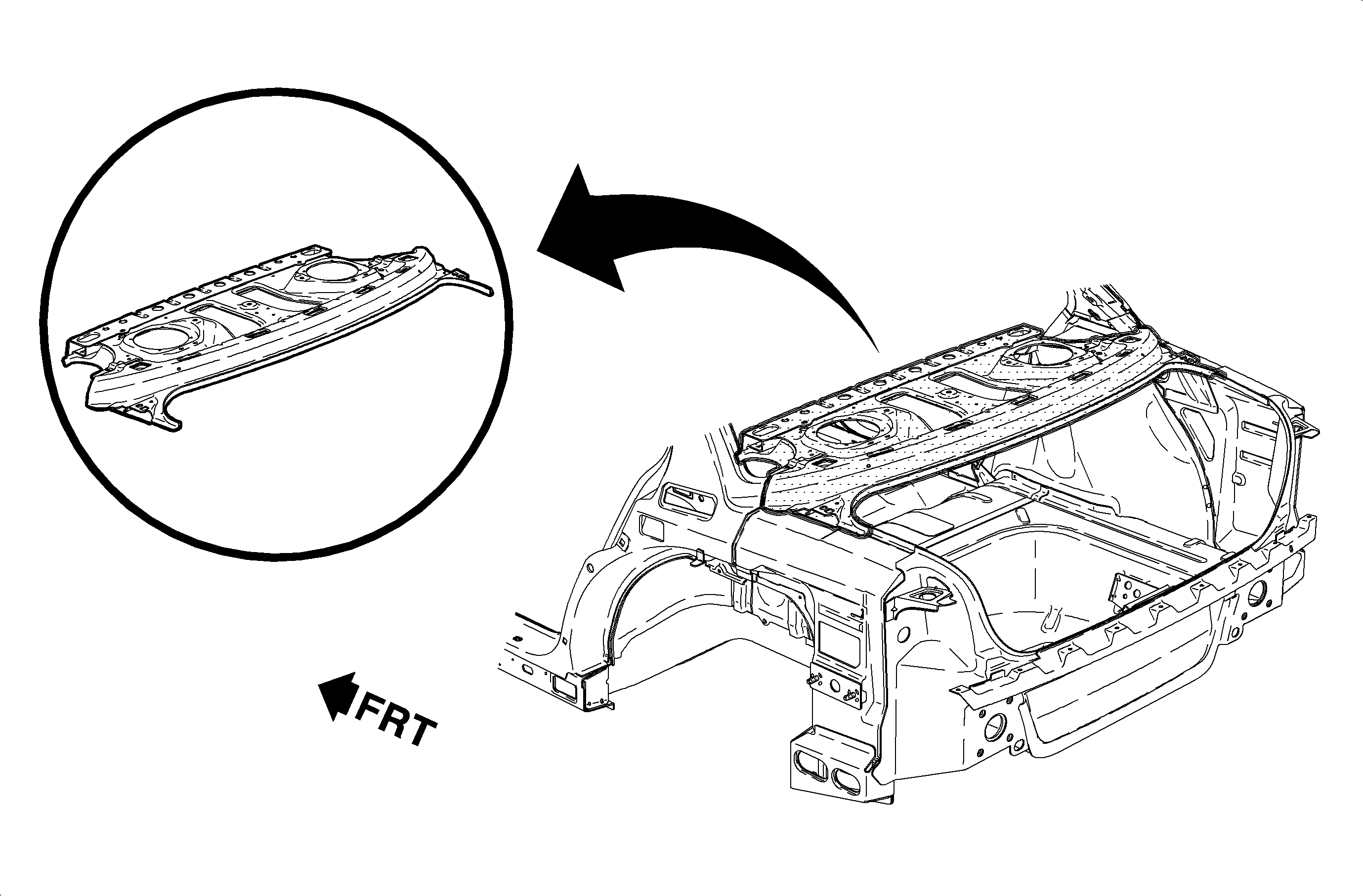 FRT