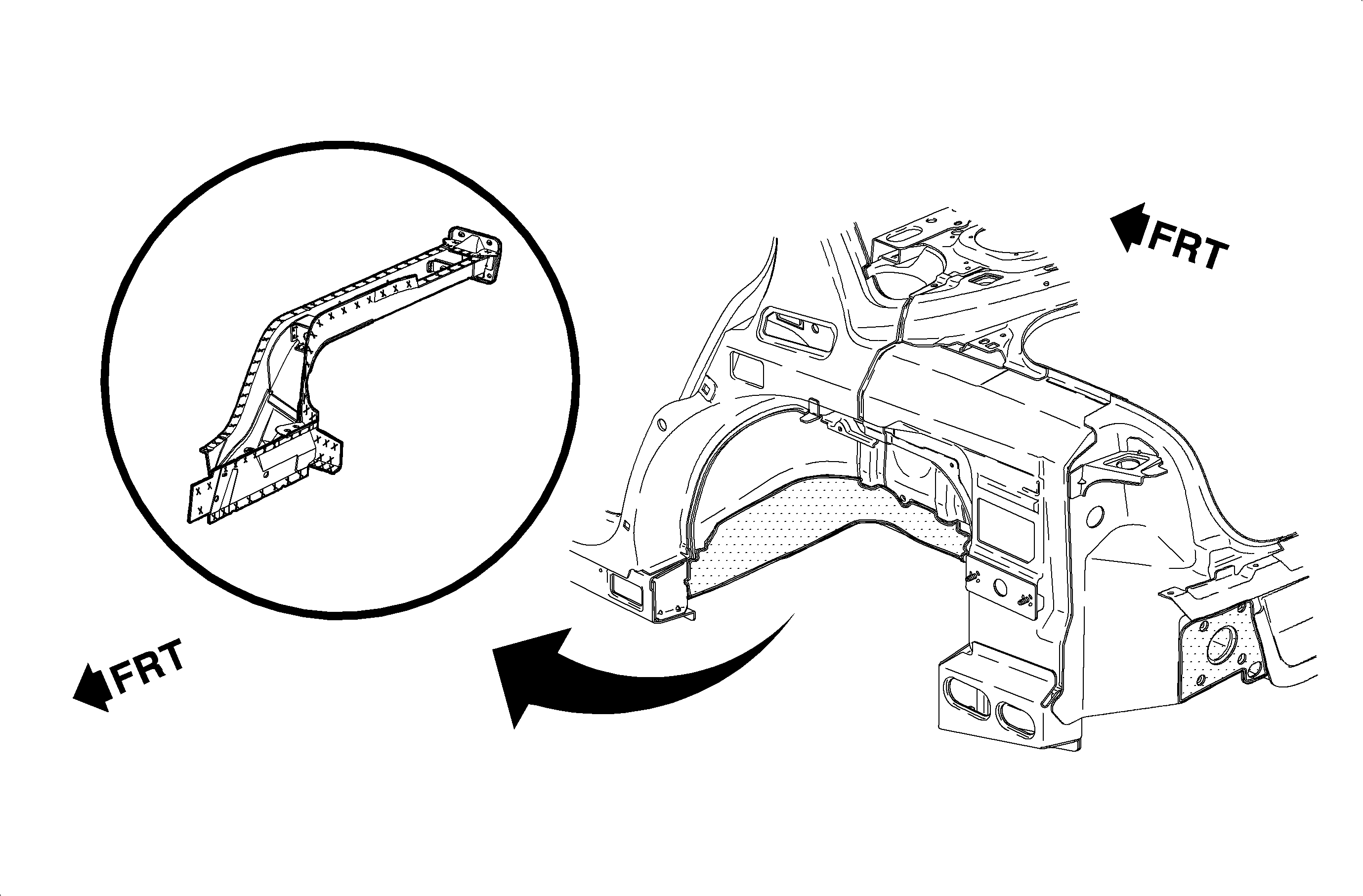 FRT

FRT