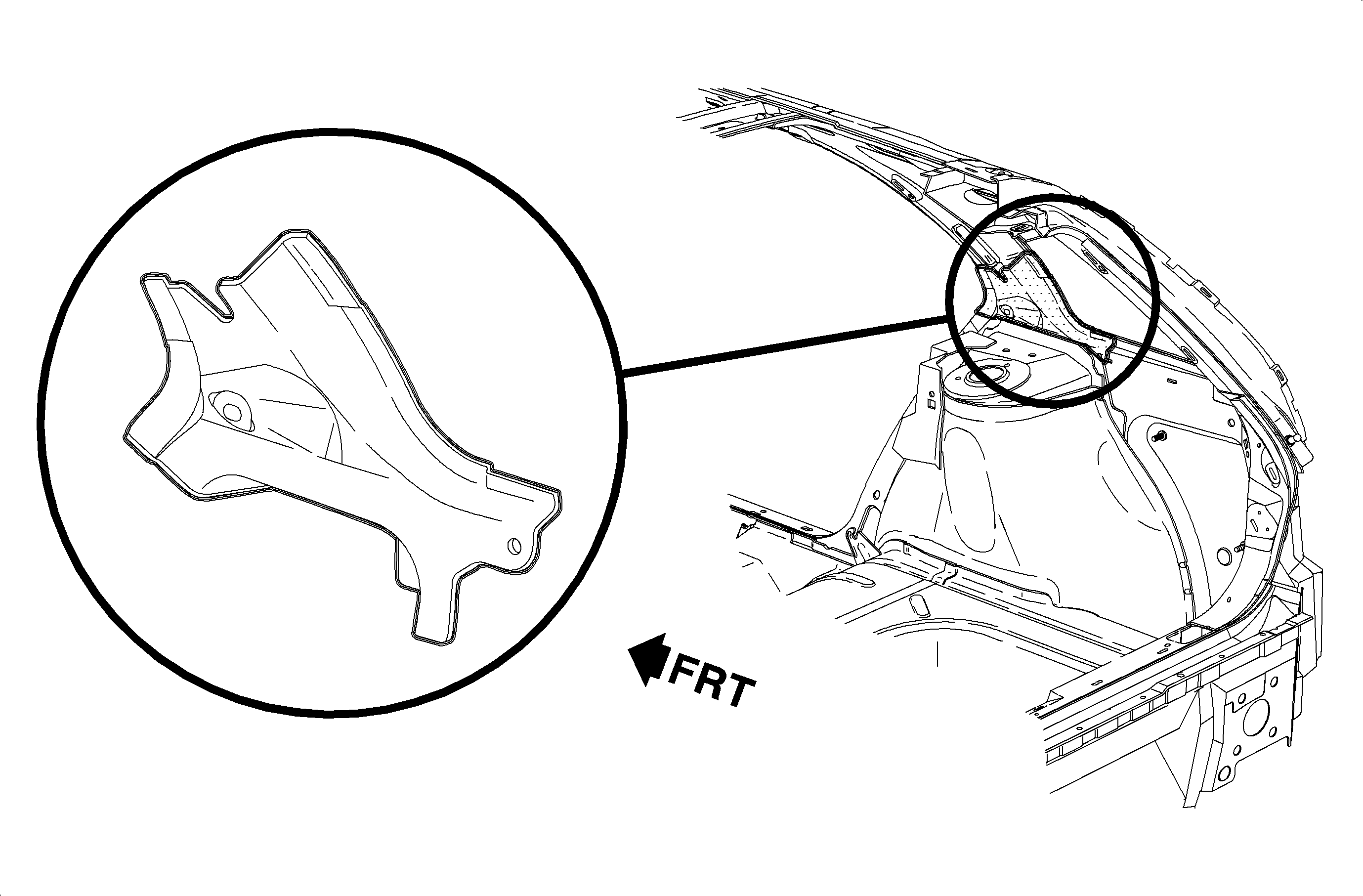 FRT