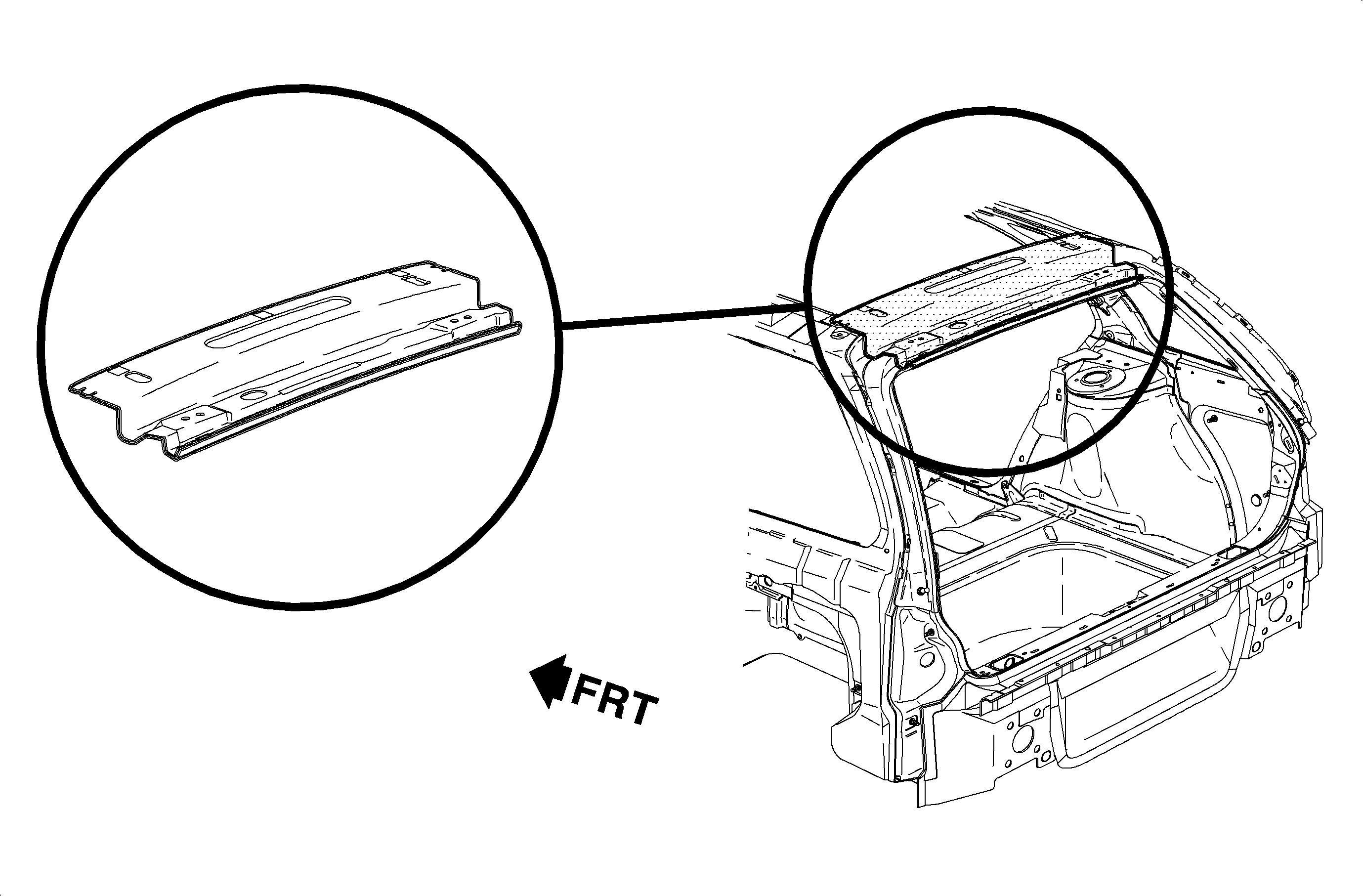 FRT