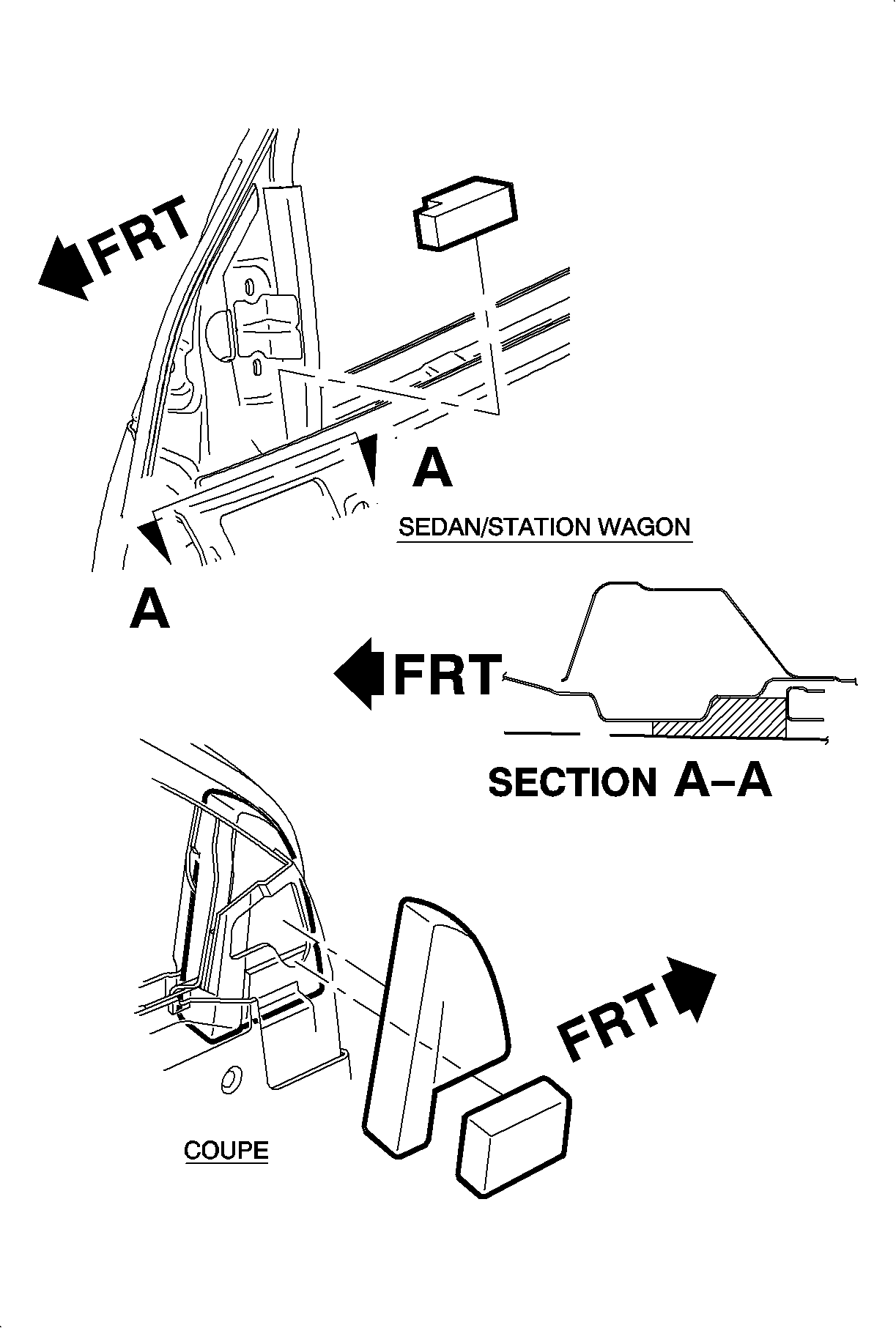 FRT

A

SEDAN/STATION WAGON

A

FRT

SECTION A–A

FRT

COUPE