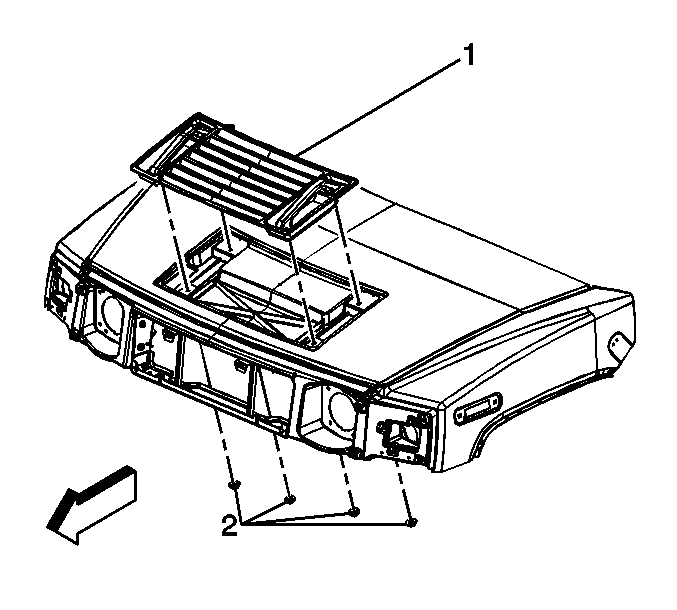 1

2