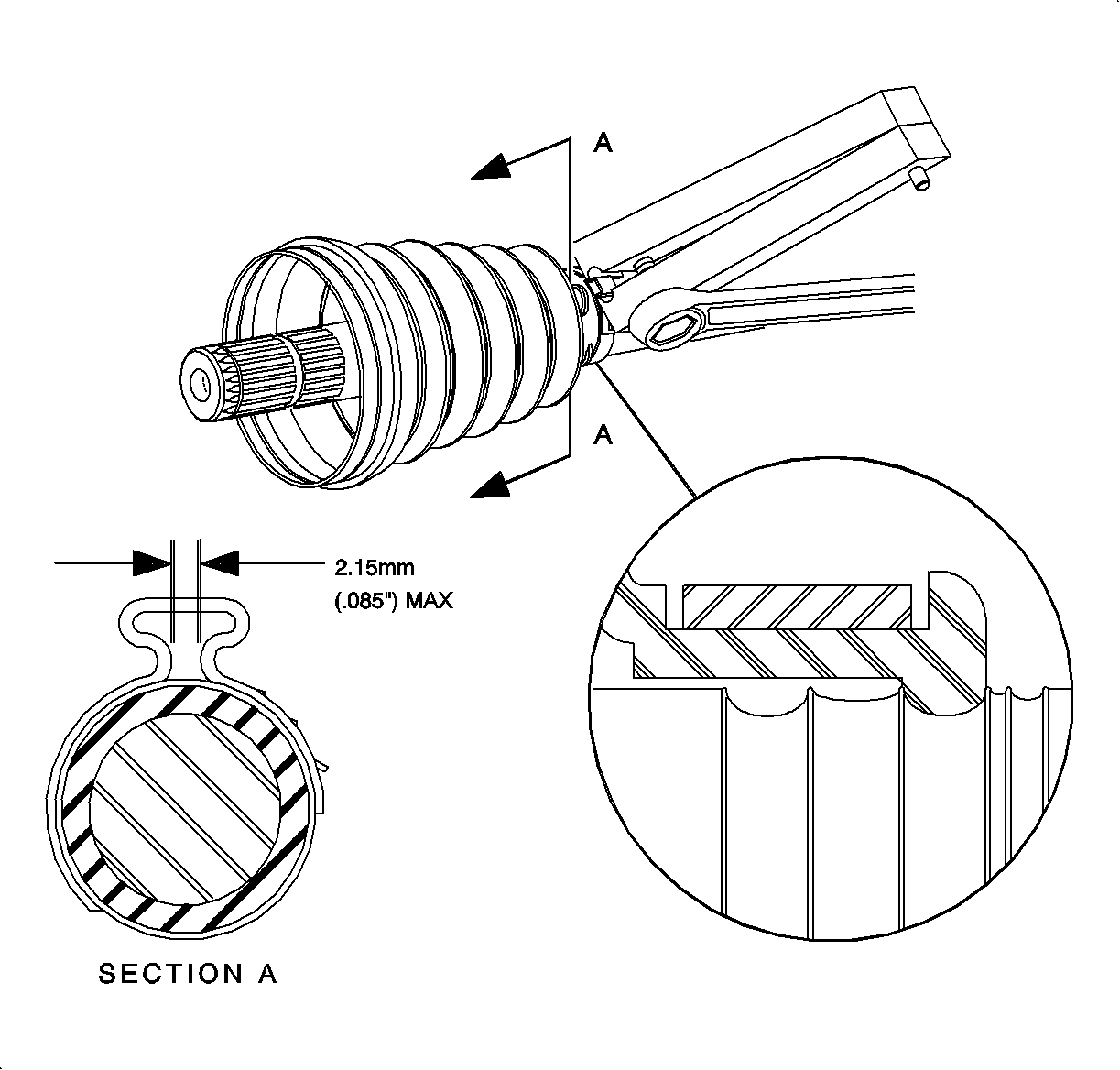 A

A

2.15mm
(.085") MAX

SECTION A