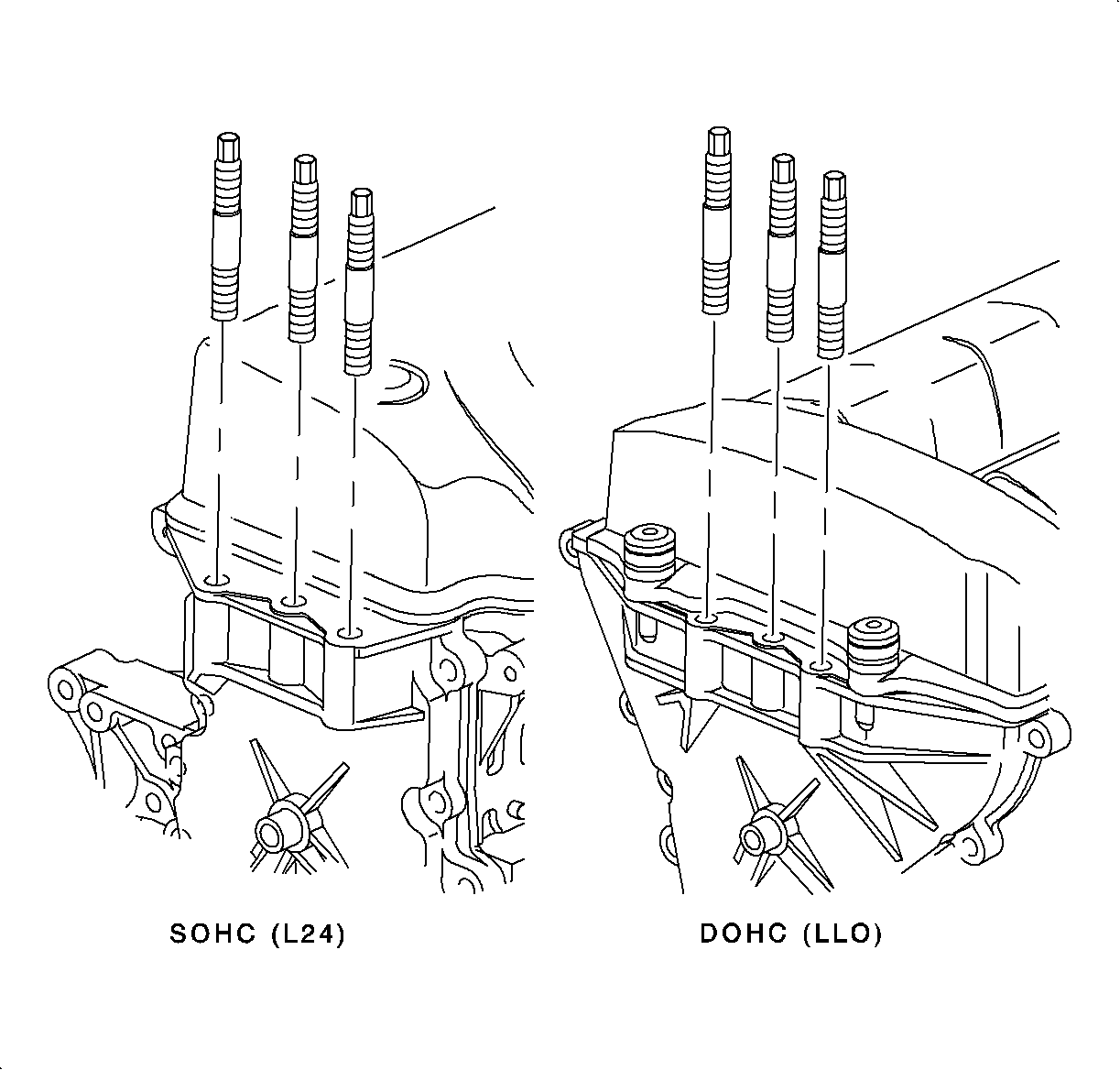 SOHC (L24)

DOHC (LLO)