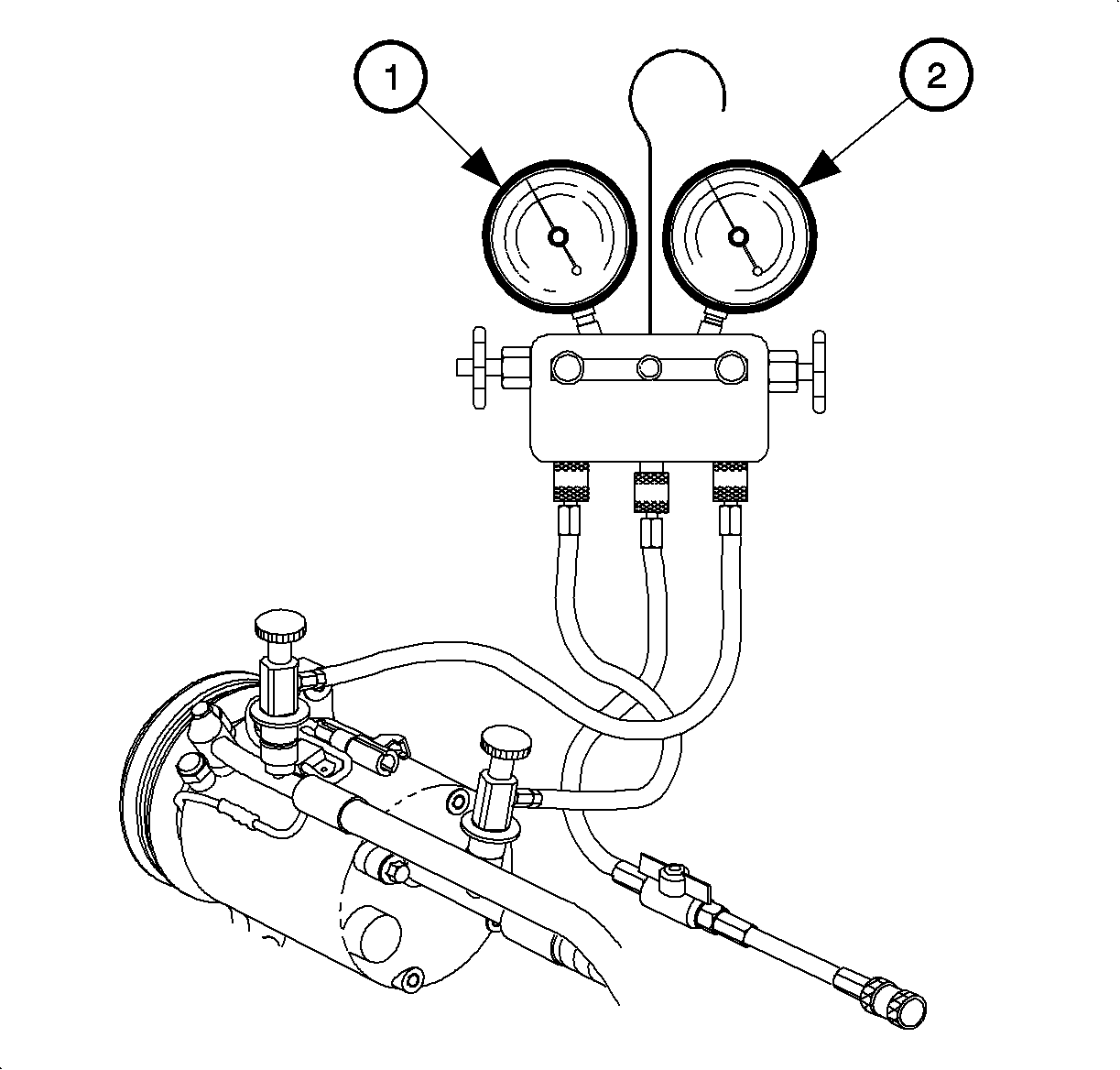 1

2