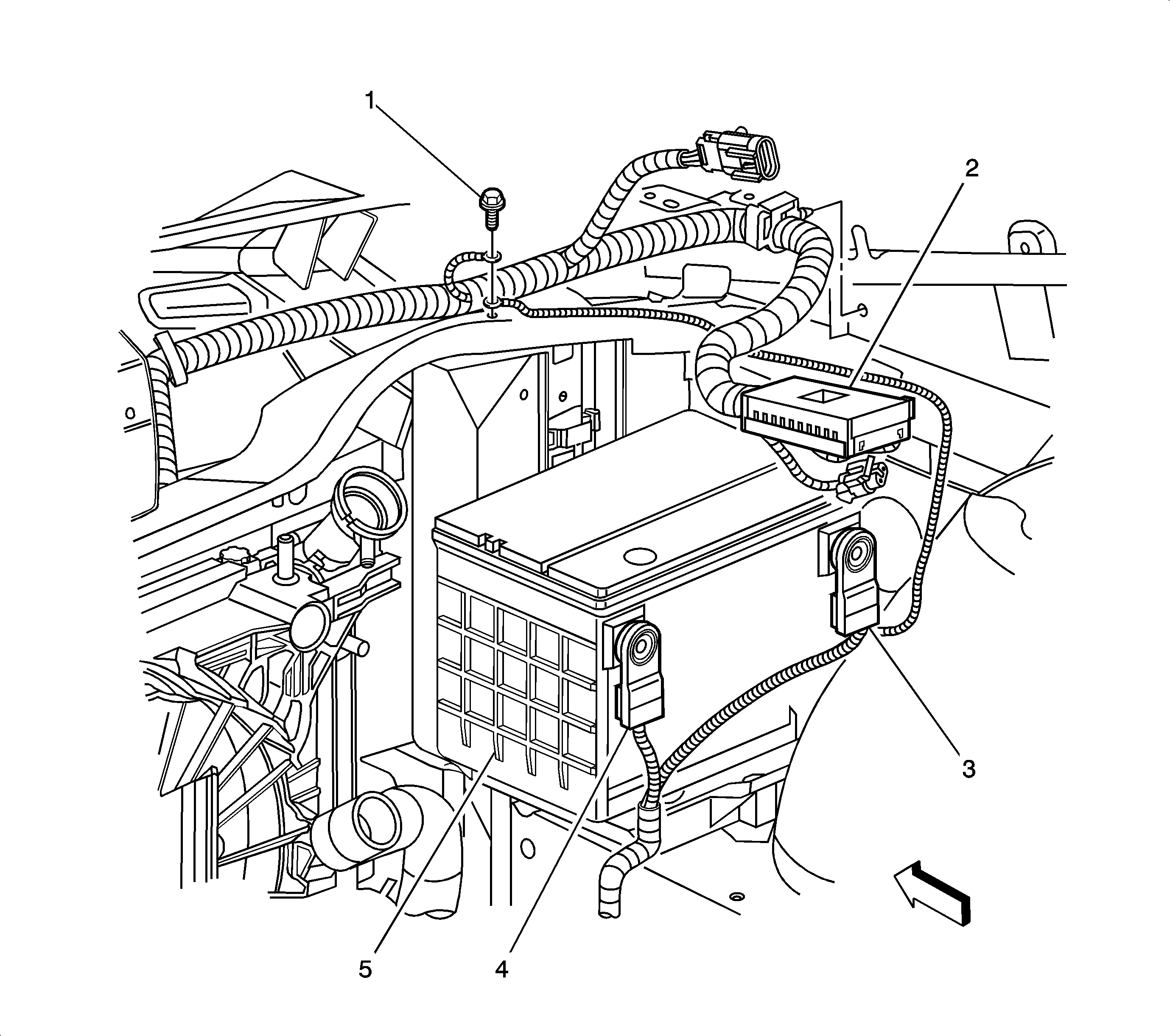 1
2
3
5
4