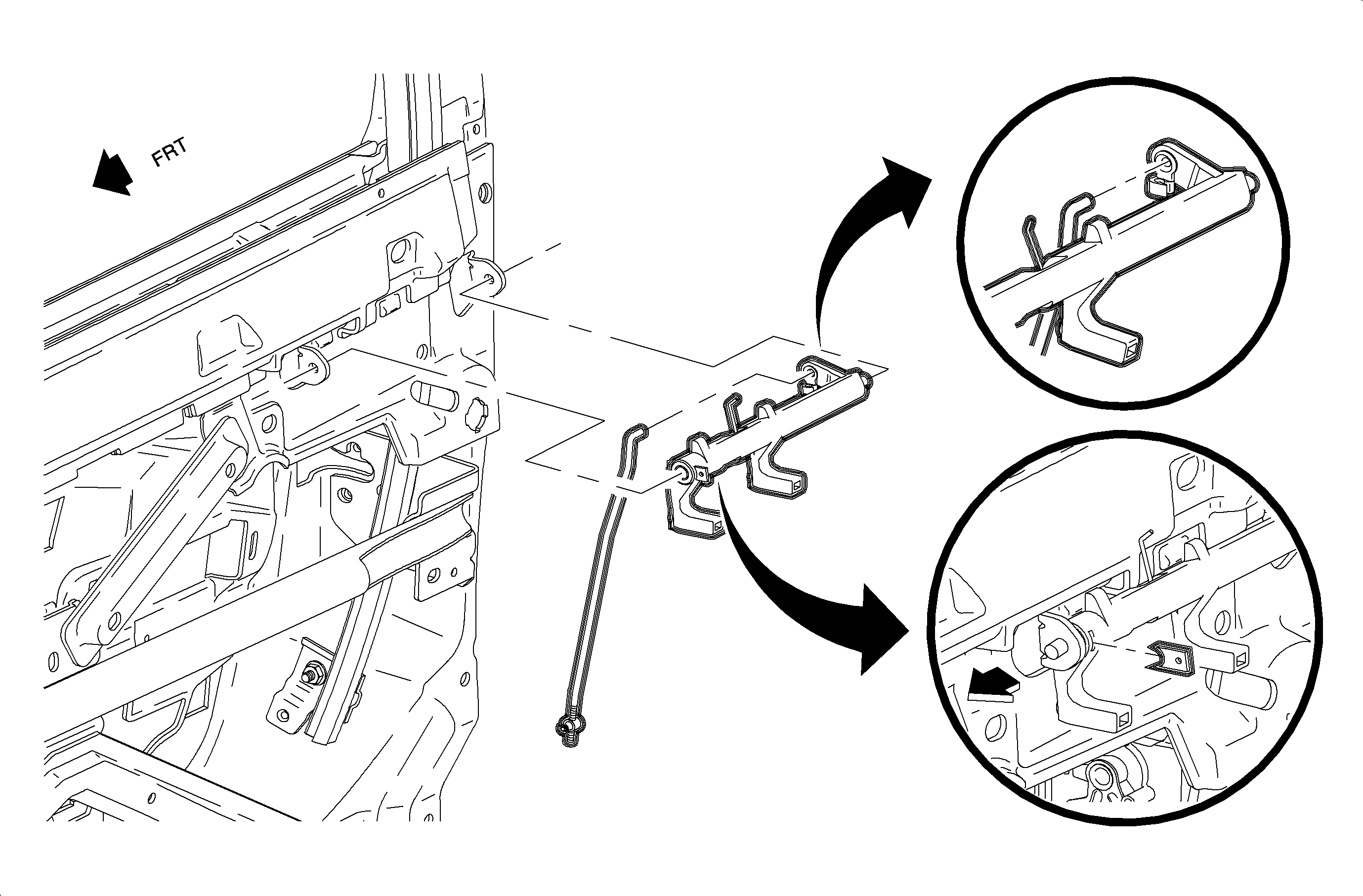 FRT