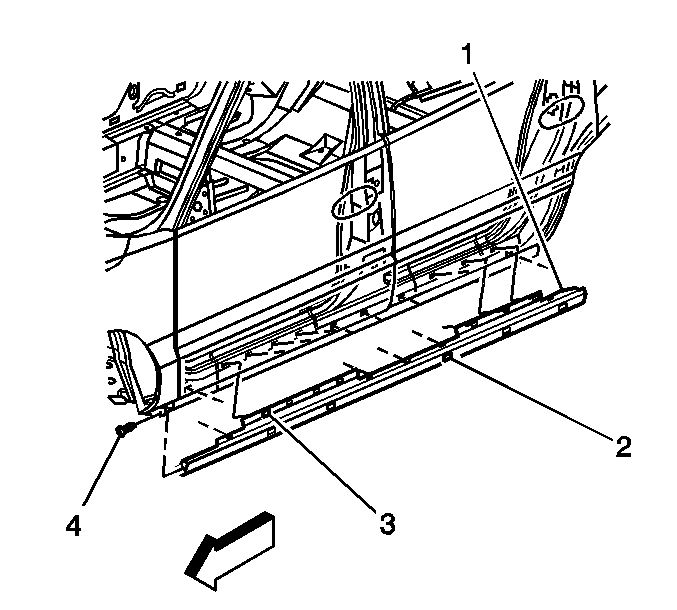 1
2
3
4