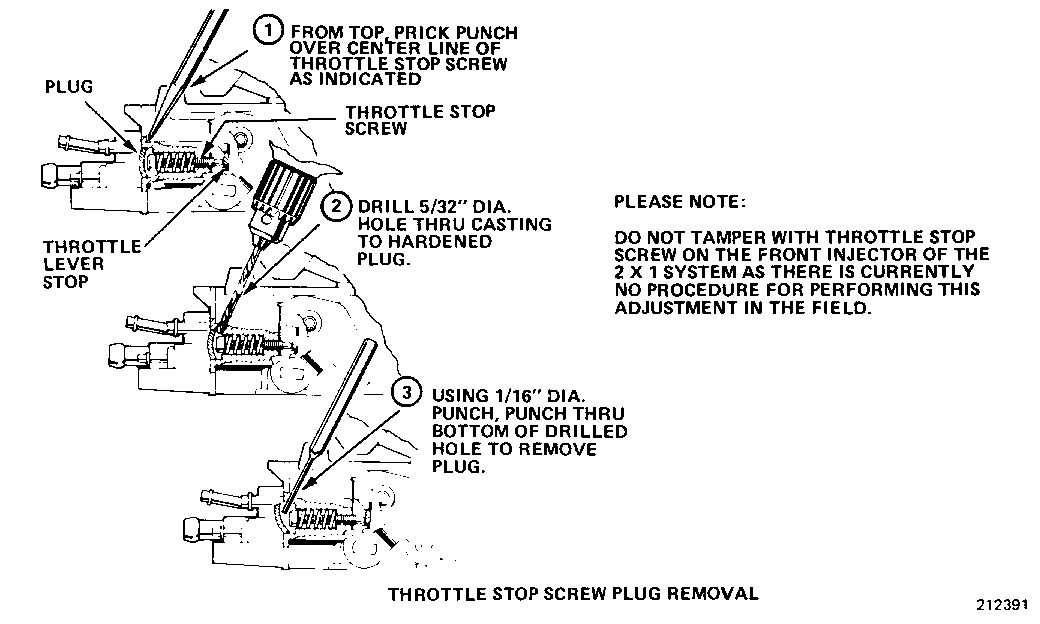 1 FROM TOP, PRICK PUNCH OVER CENTER LINE OF THROTTLE STOP SCREW AS INDICATED

PLUG

THROTTLE STOP SCREW

THROTTLE LEVER STOP

2 DRILL 5/32" DIA. HOLE THRU CASTING TO HARDENED PLUG.

PLEASE NOTE:

DO NOT TAMPER WITH THROTTLE STOP SCREW ON THE FRONT INJECTOR OF THE 2 X 1 SYSTEM AS THERE IS CURRENTLY NO PROCEDURE FOR PERFORMING THIS ADJUSTMENT IN THE FIELD.

3 USING 1/16" DIA. PUNCH, PUNCH THRU BOTTOM OF DRILLED HOLE TO REMOVE PLUG.

THROTTLE STOP SCREW PLUG REMOVAL

212391