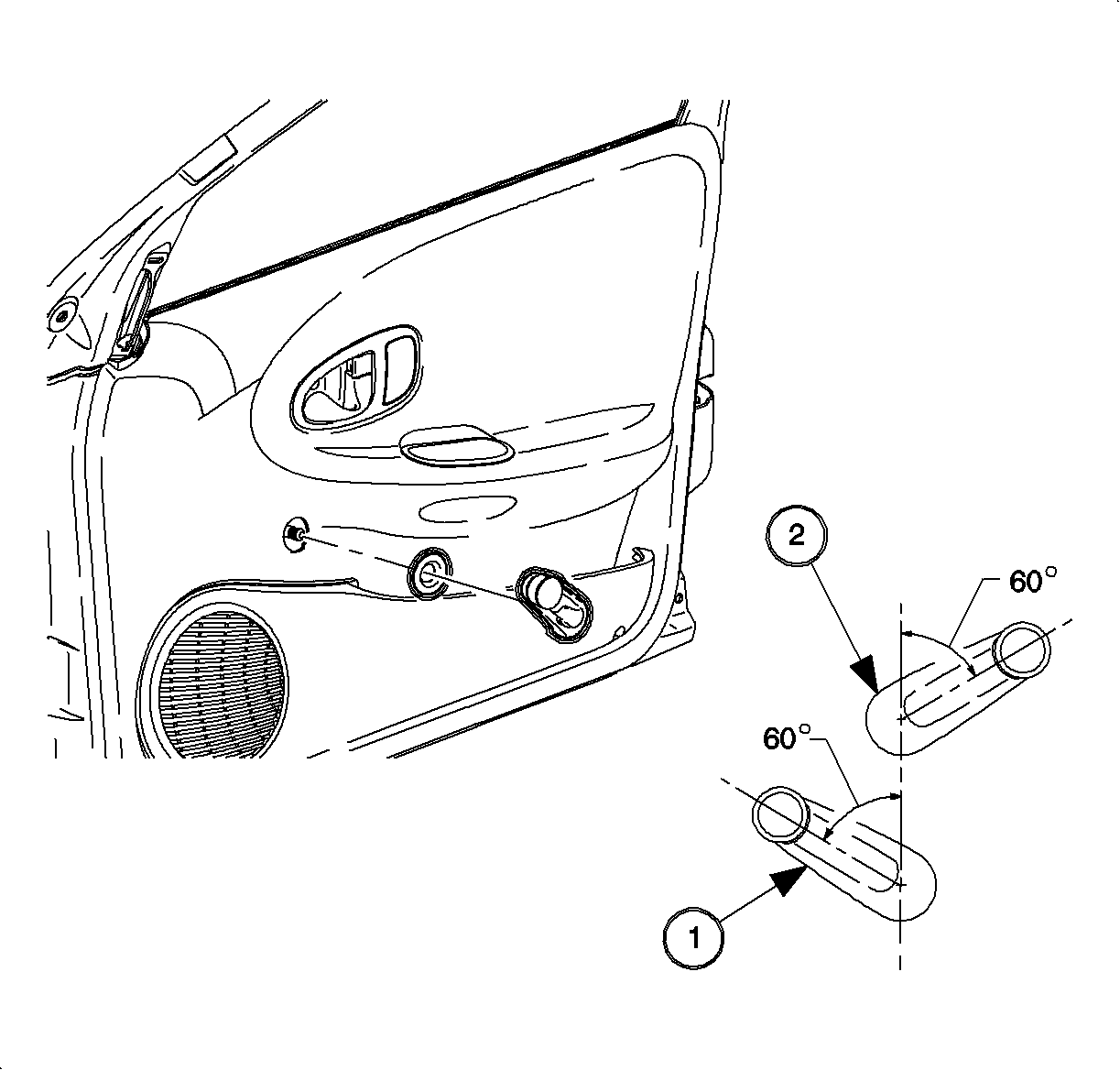 2

60°

60°

1