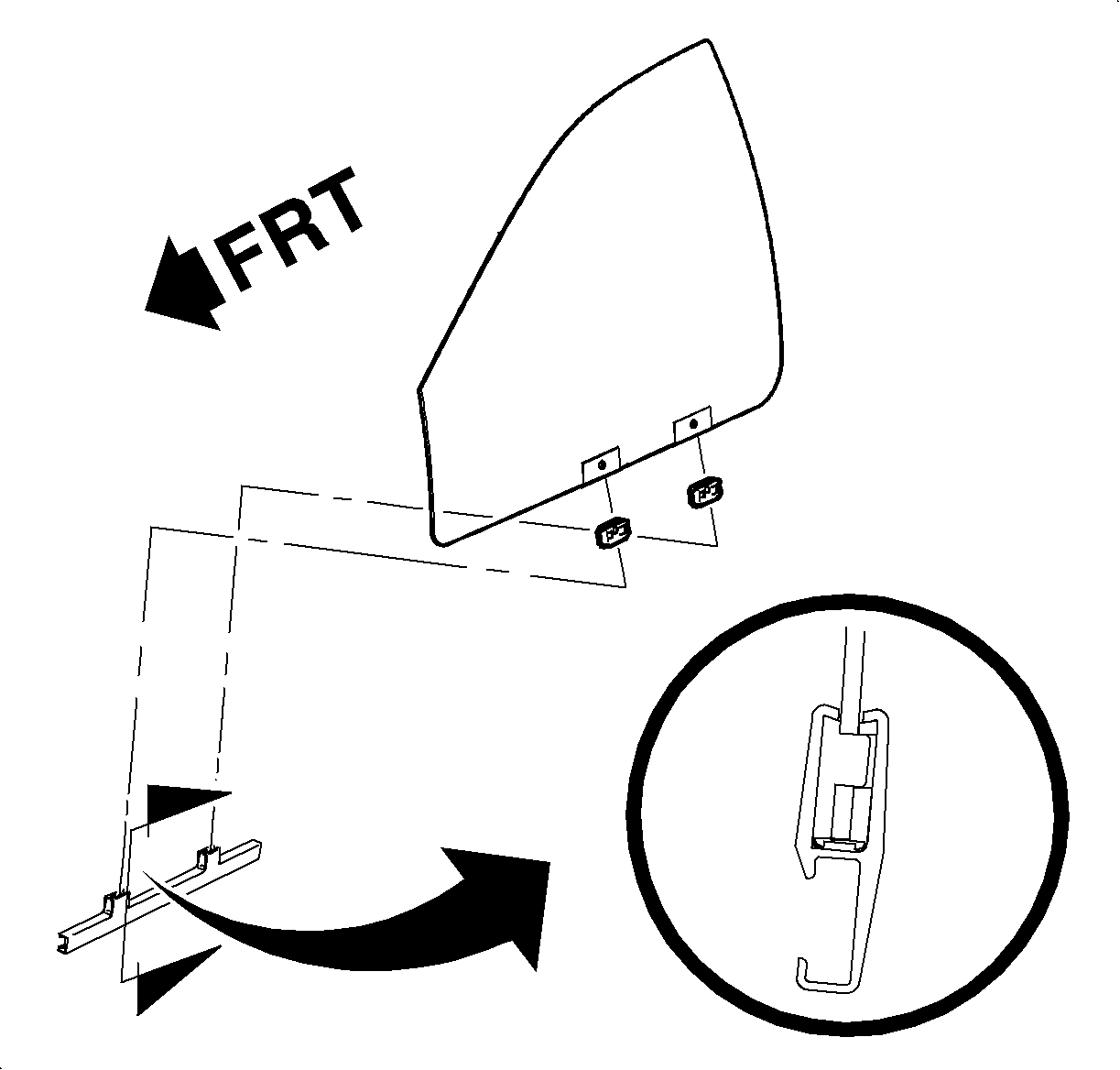 FRT