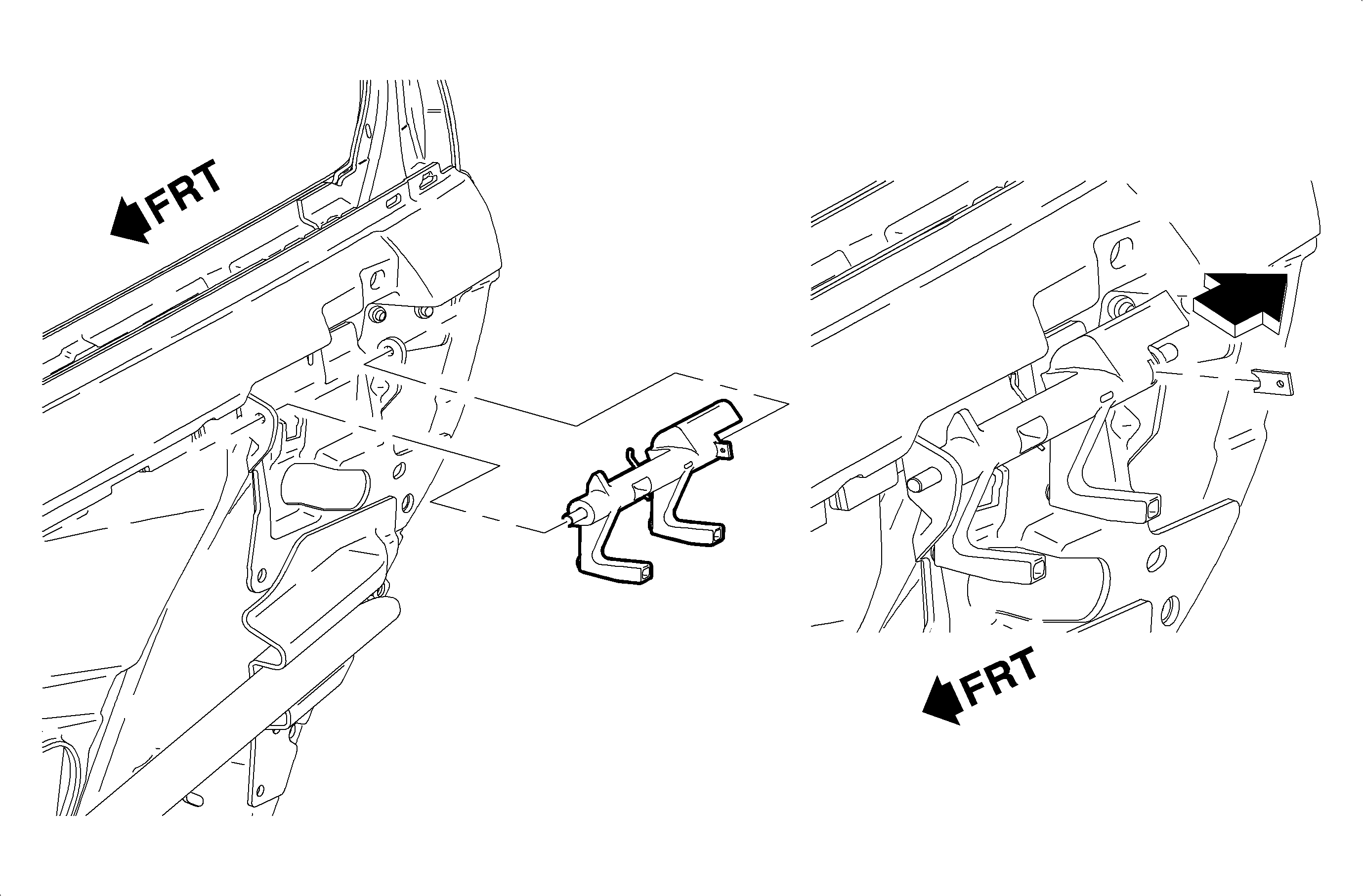 FRT

FRT