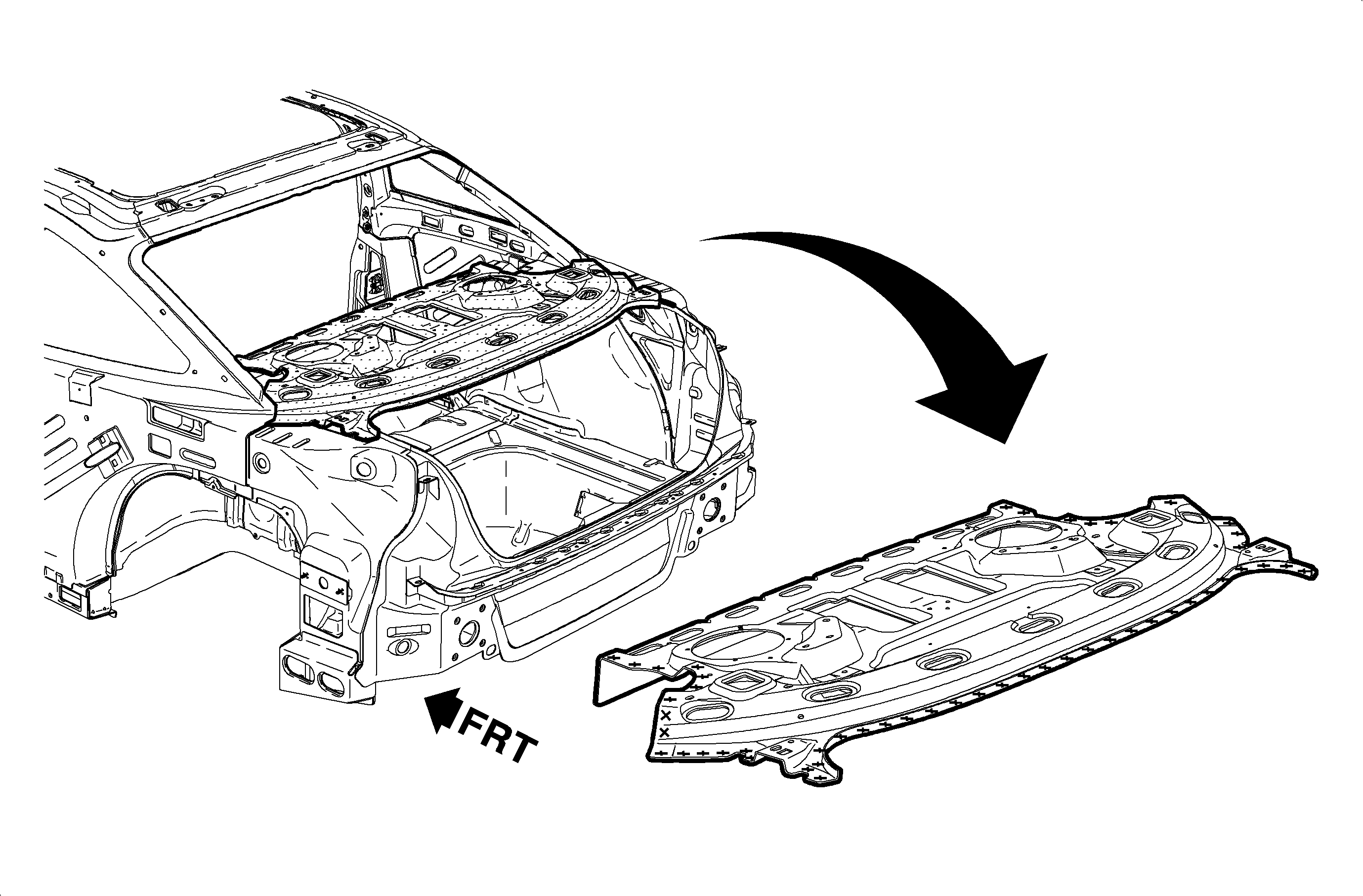 FRT