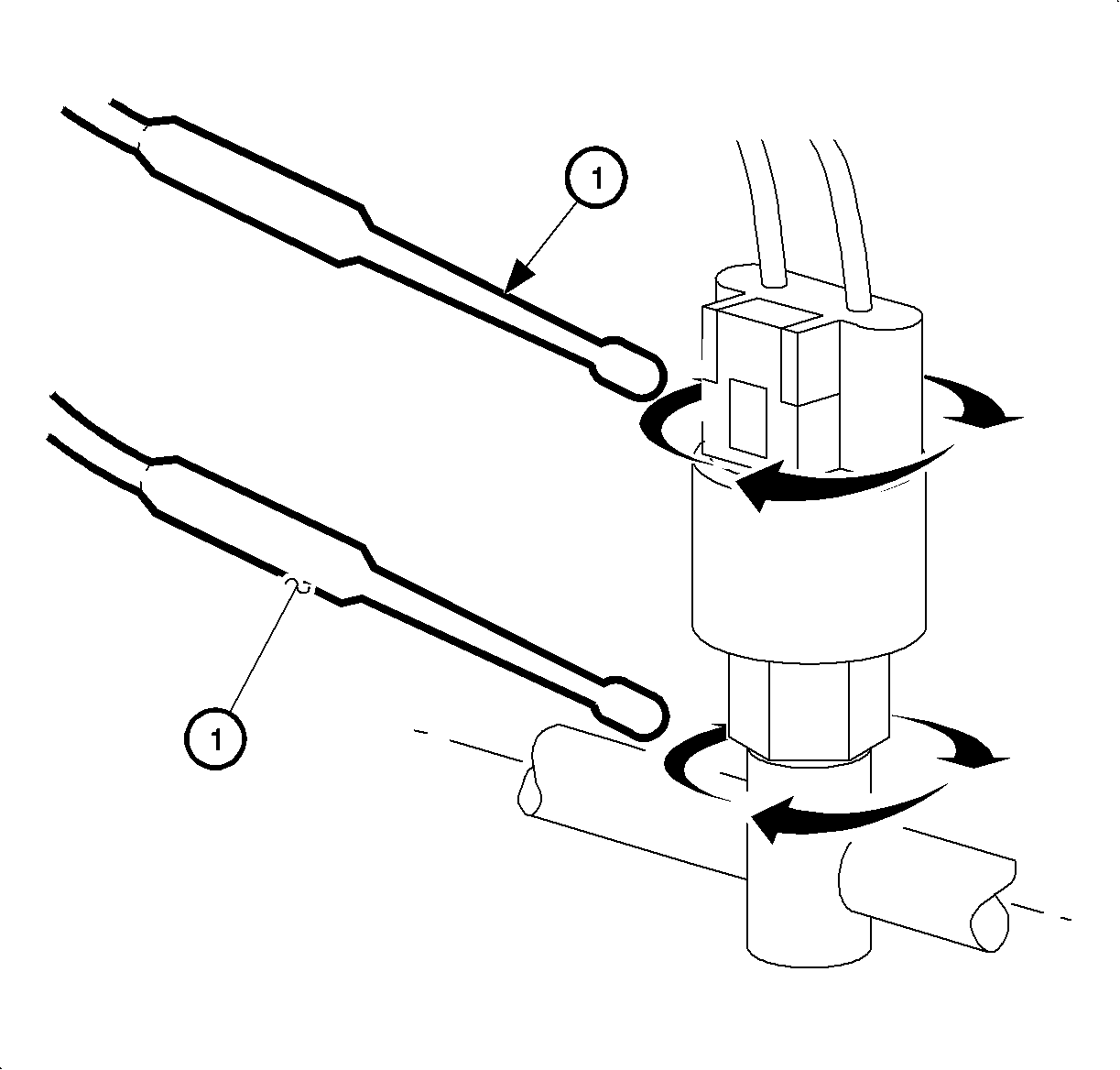 1
1