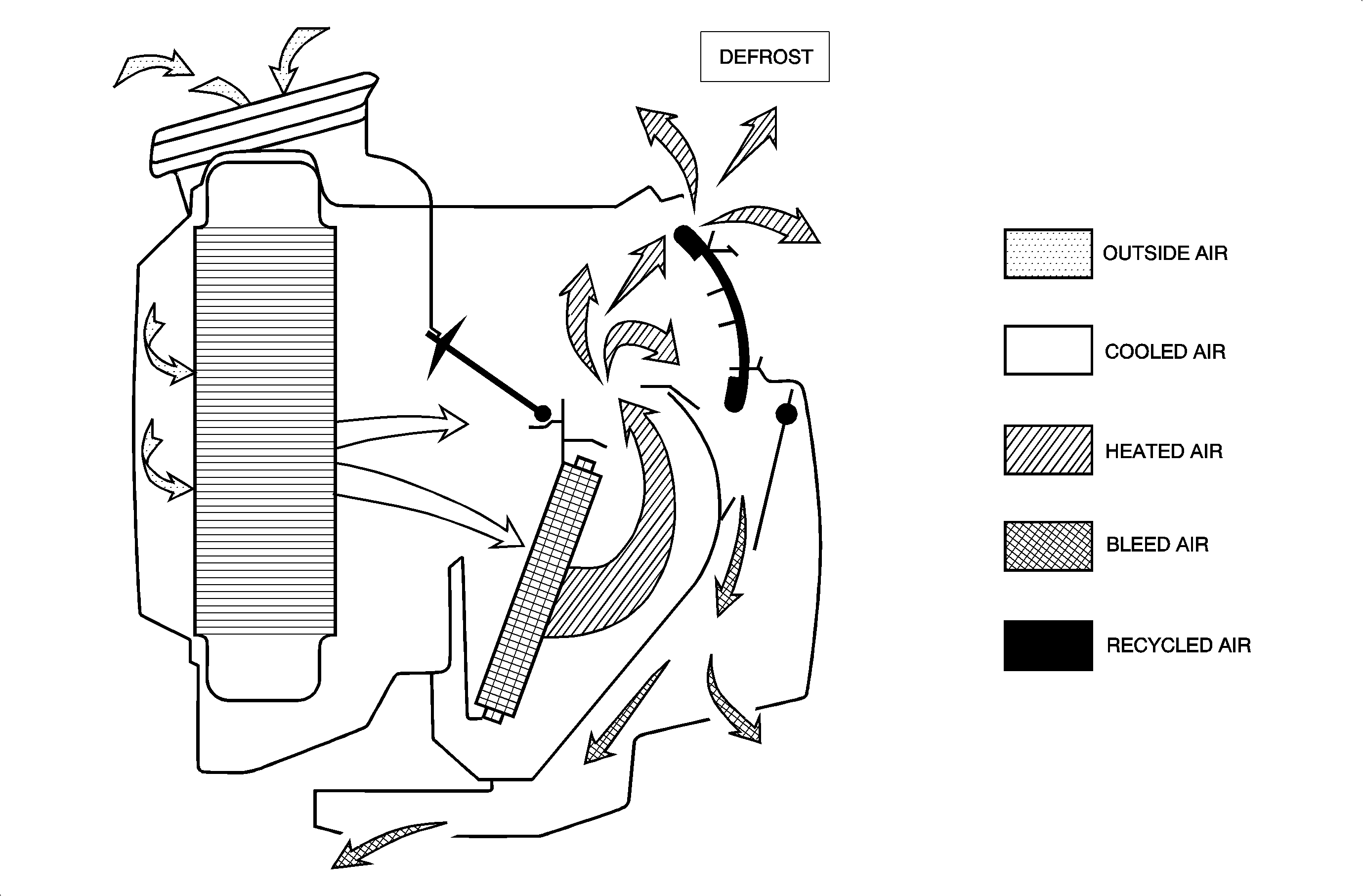 DEFROST

OUTSIDE AIR

COOLED AIR

HEATED AIR

BLEED AIR

RECYCLED AIR