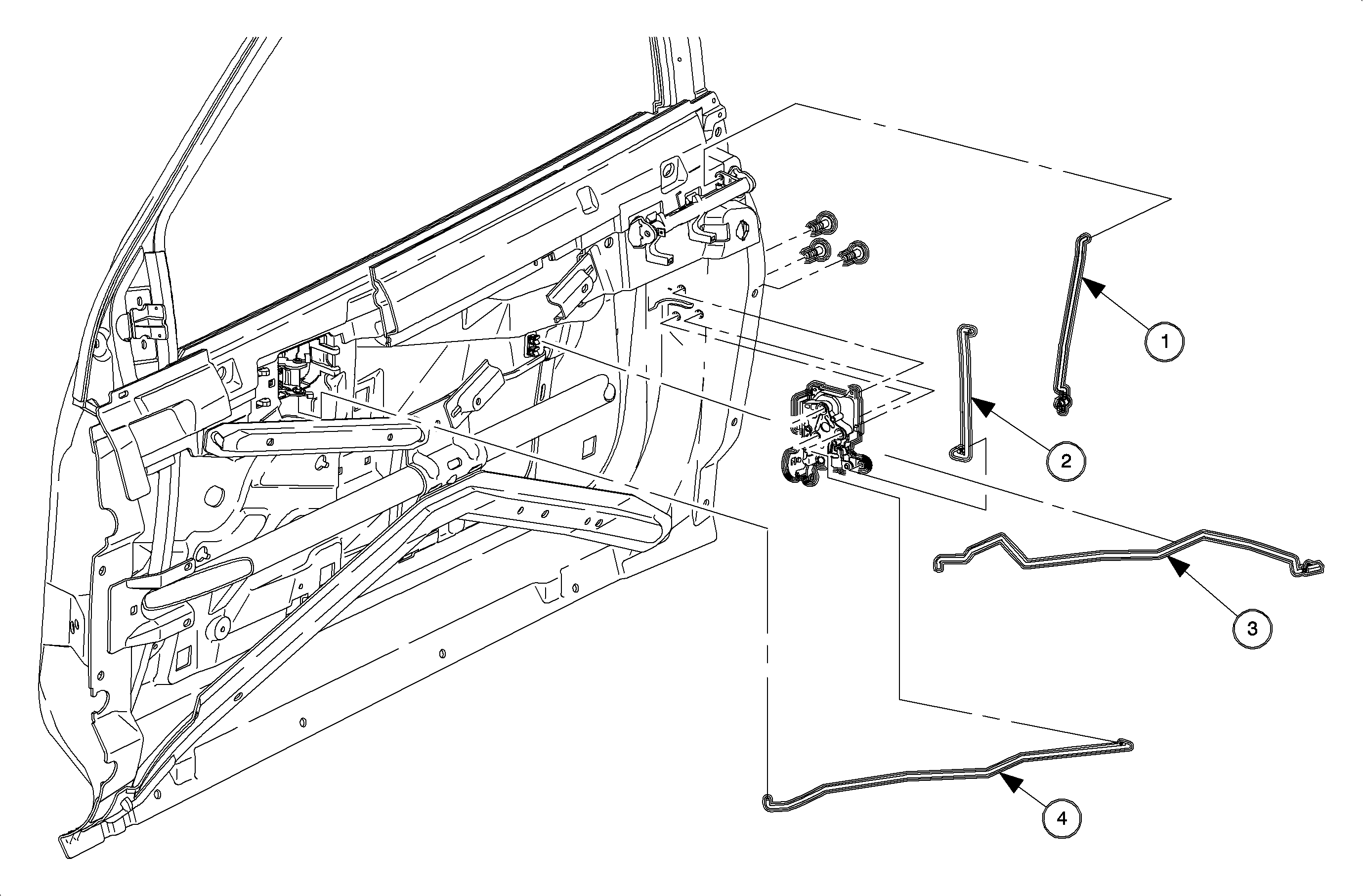 1
2
3
4