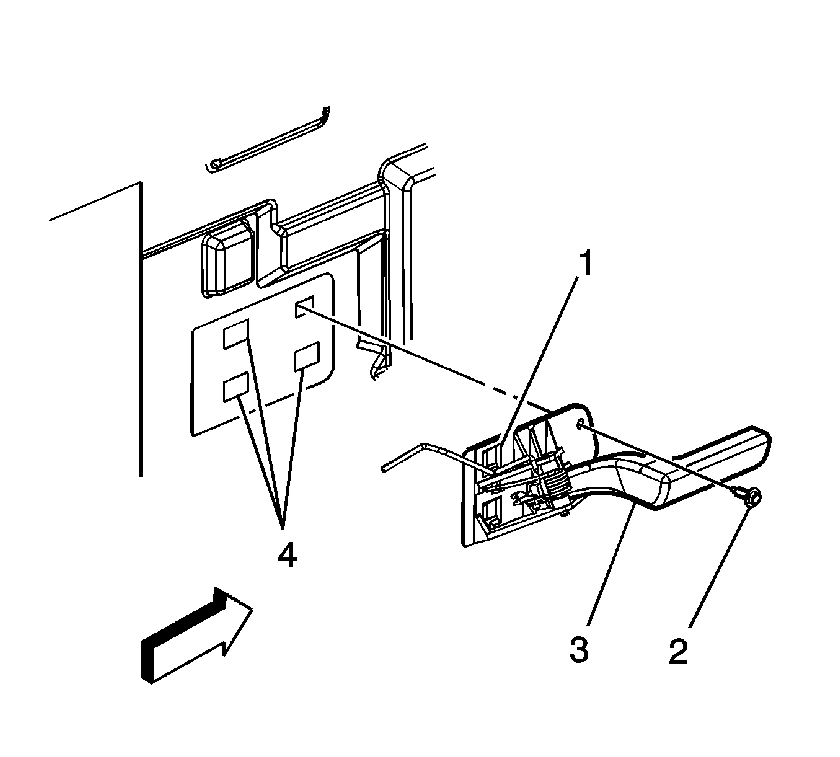 1
4
3
2