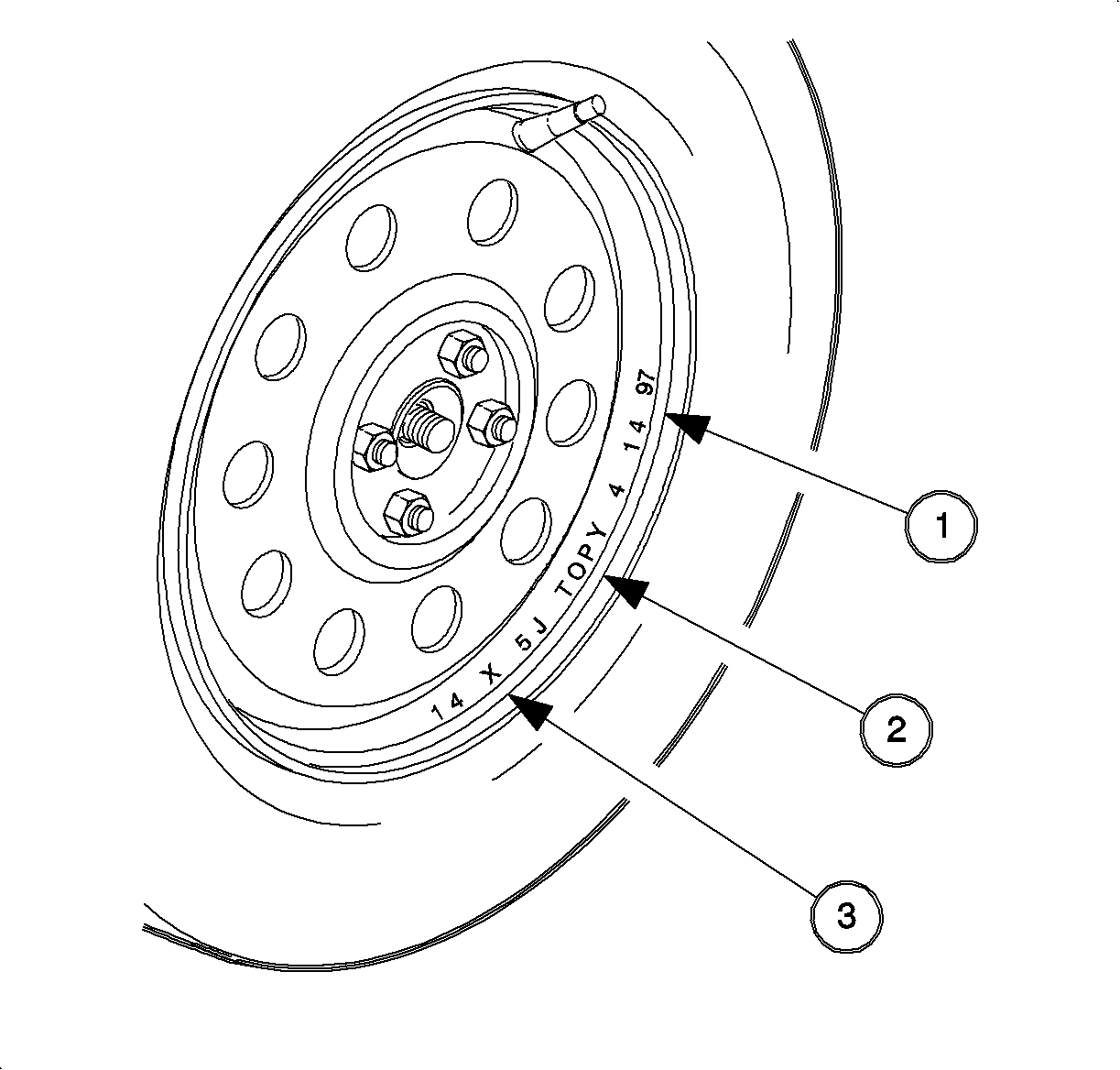 14 X 5J TOPY 4 14 97

1

2

3