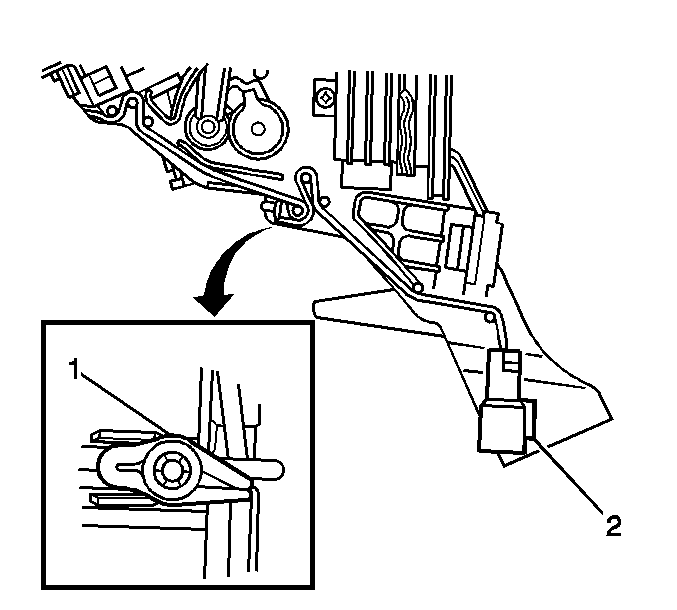 1
2