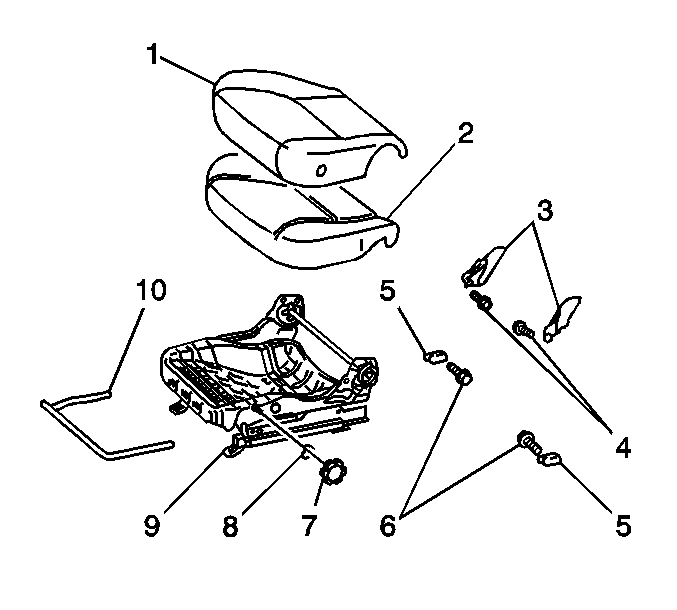 1
2
3
10
5
4
9
8
7
6
5