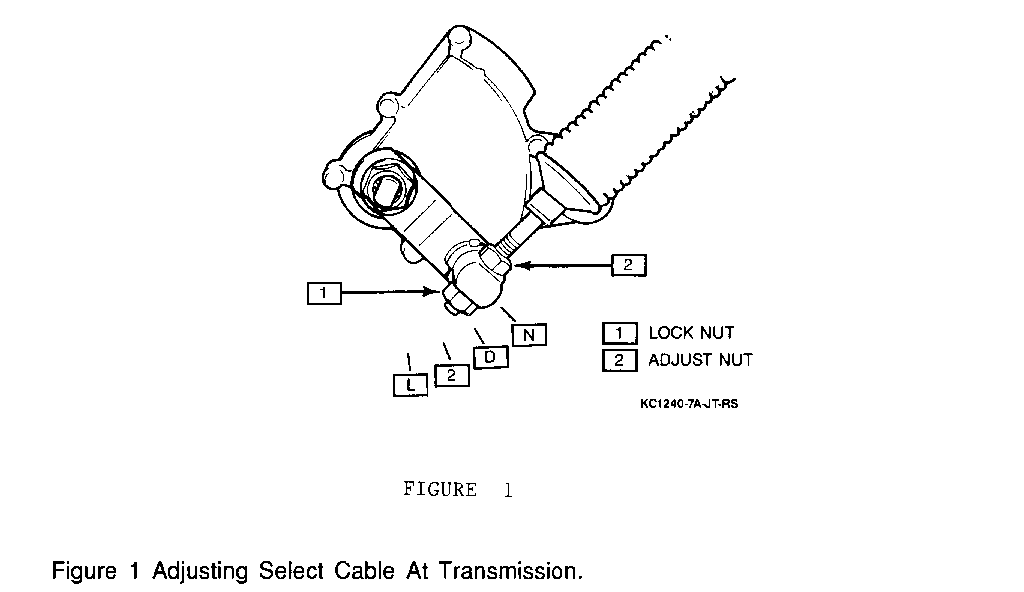 2

1

N

D

2

L

1 LOCK NUT
2 ADJUST NUT

KC1240-7A-JT-RS

FIGURE 1

Figure 1 Adjusting Select Cable At Transmission.