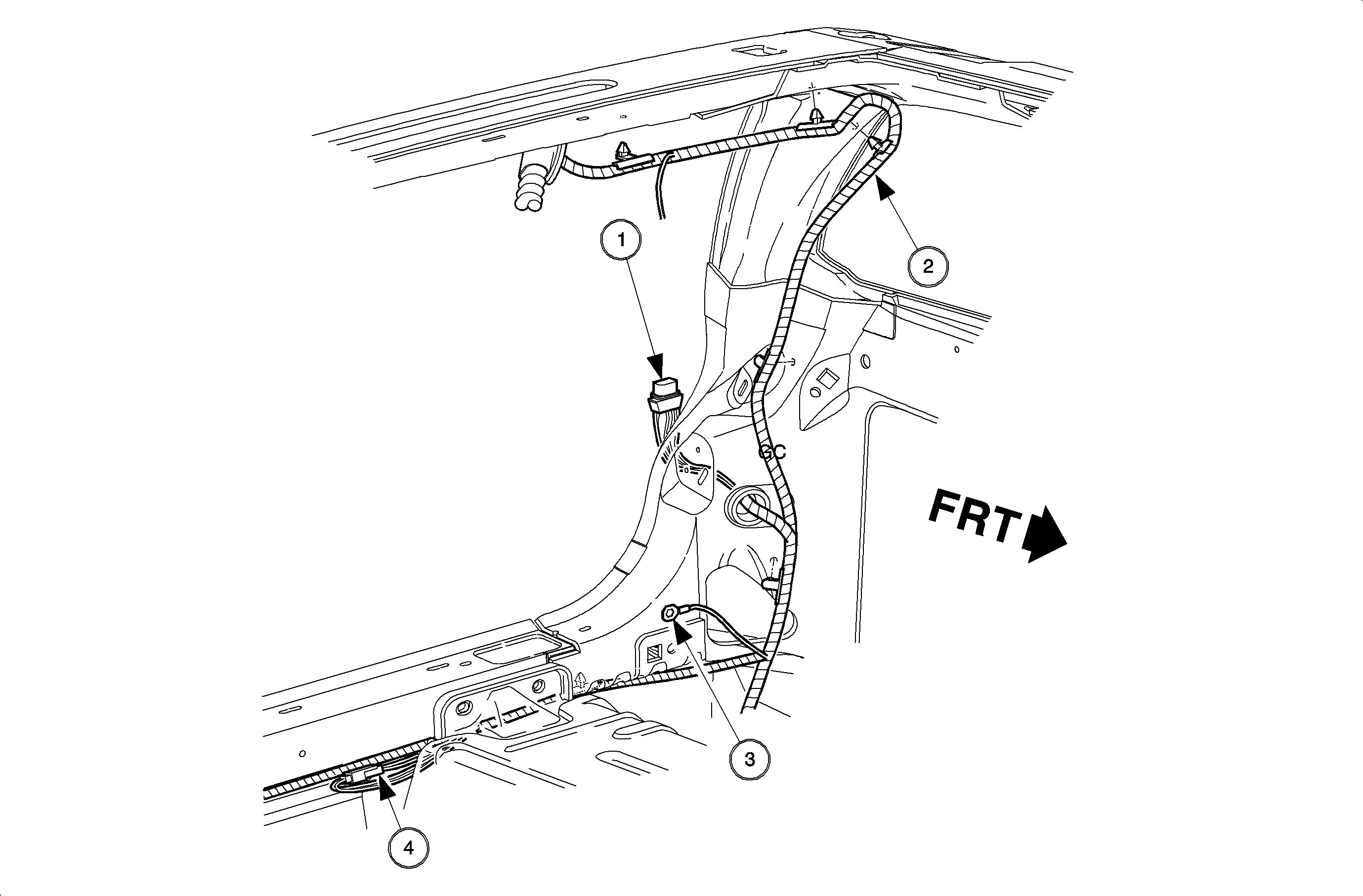 1
2
GC
FRT
3
4