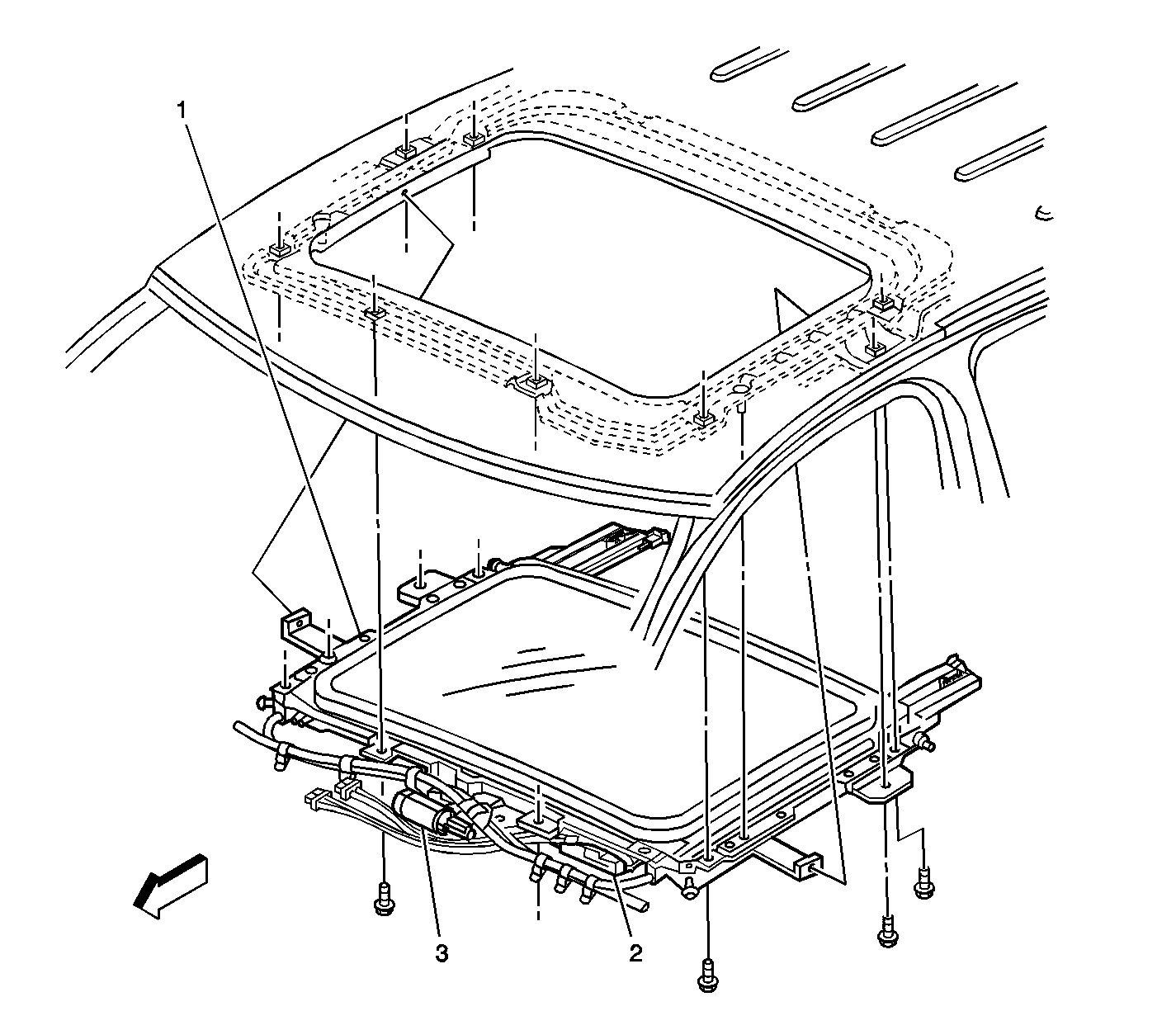 1

3

2