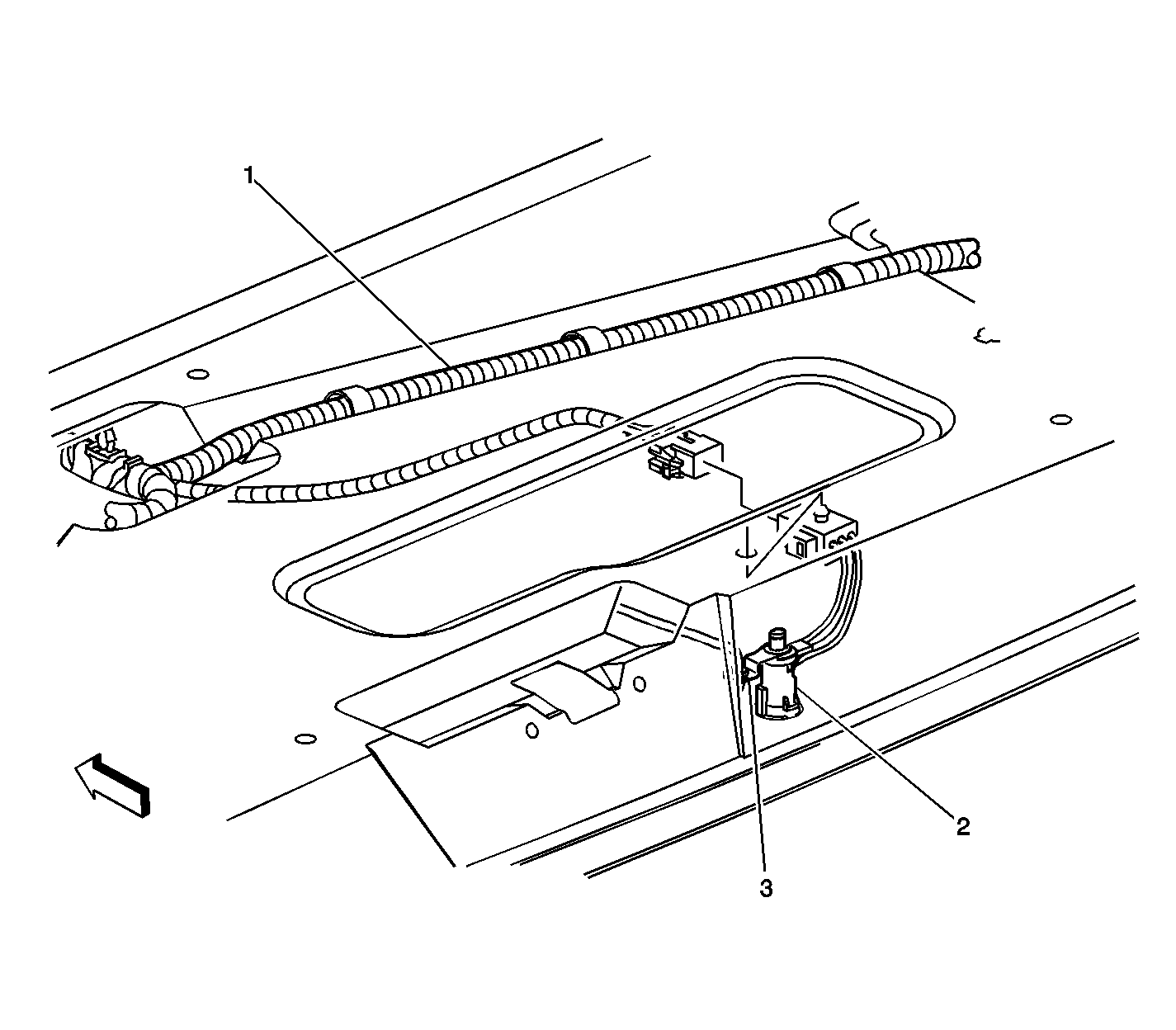 1
2
3