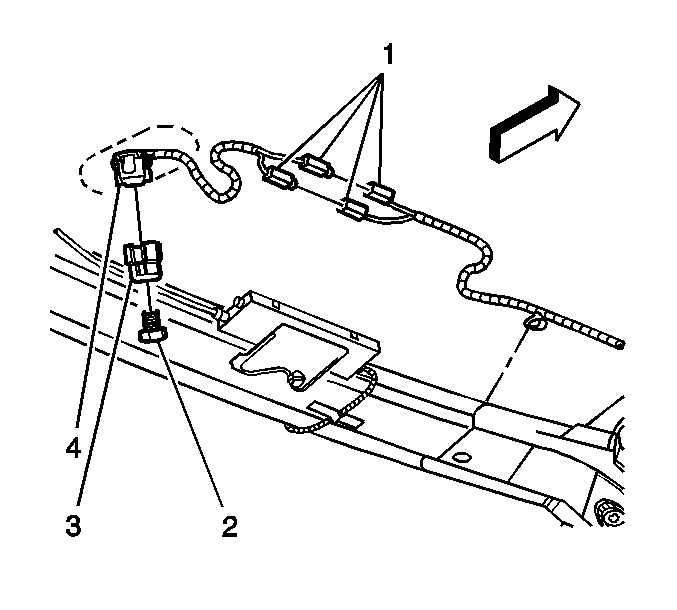 1

4

3

2