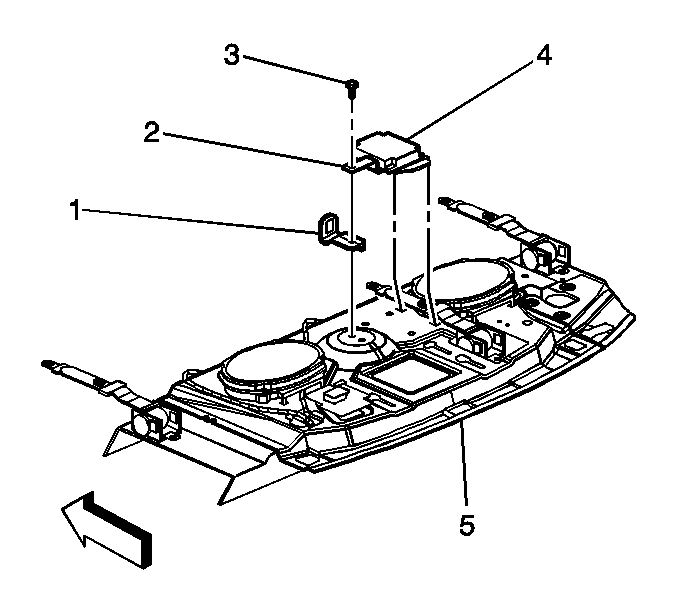 3
4
2
1
5