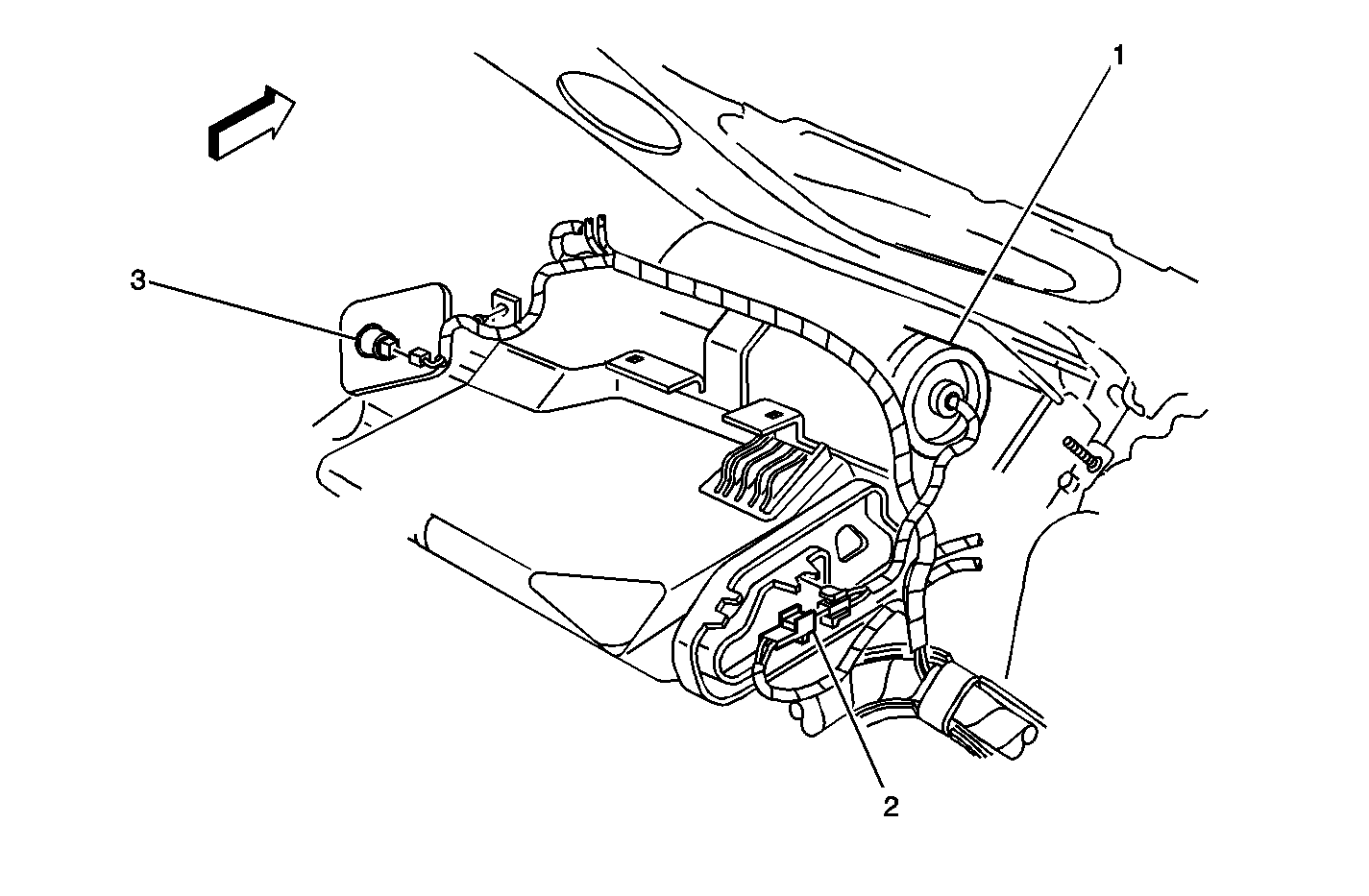 1

3

2