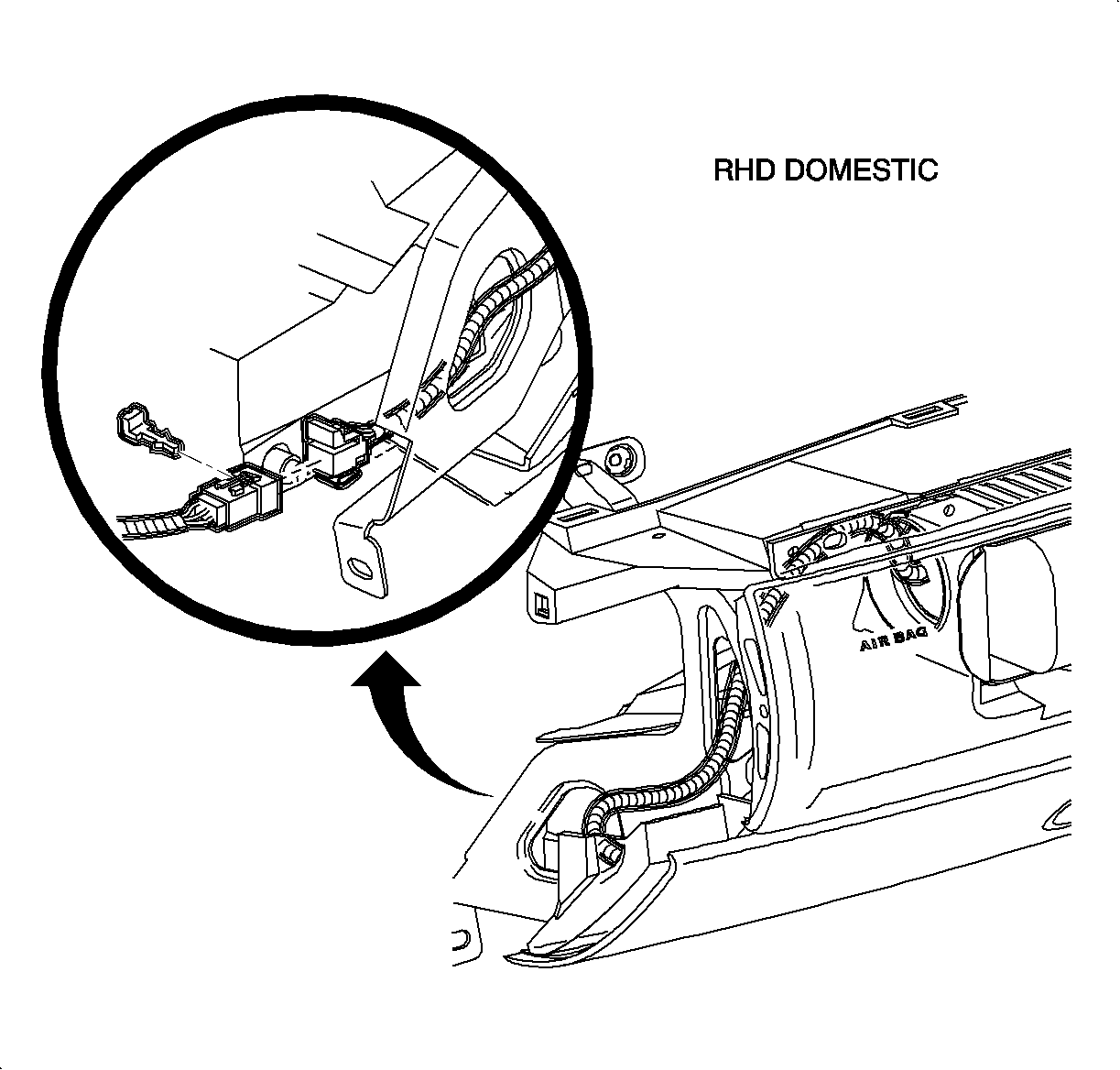 RHD DOMESTIC

AIR BAG