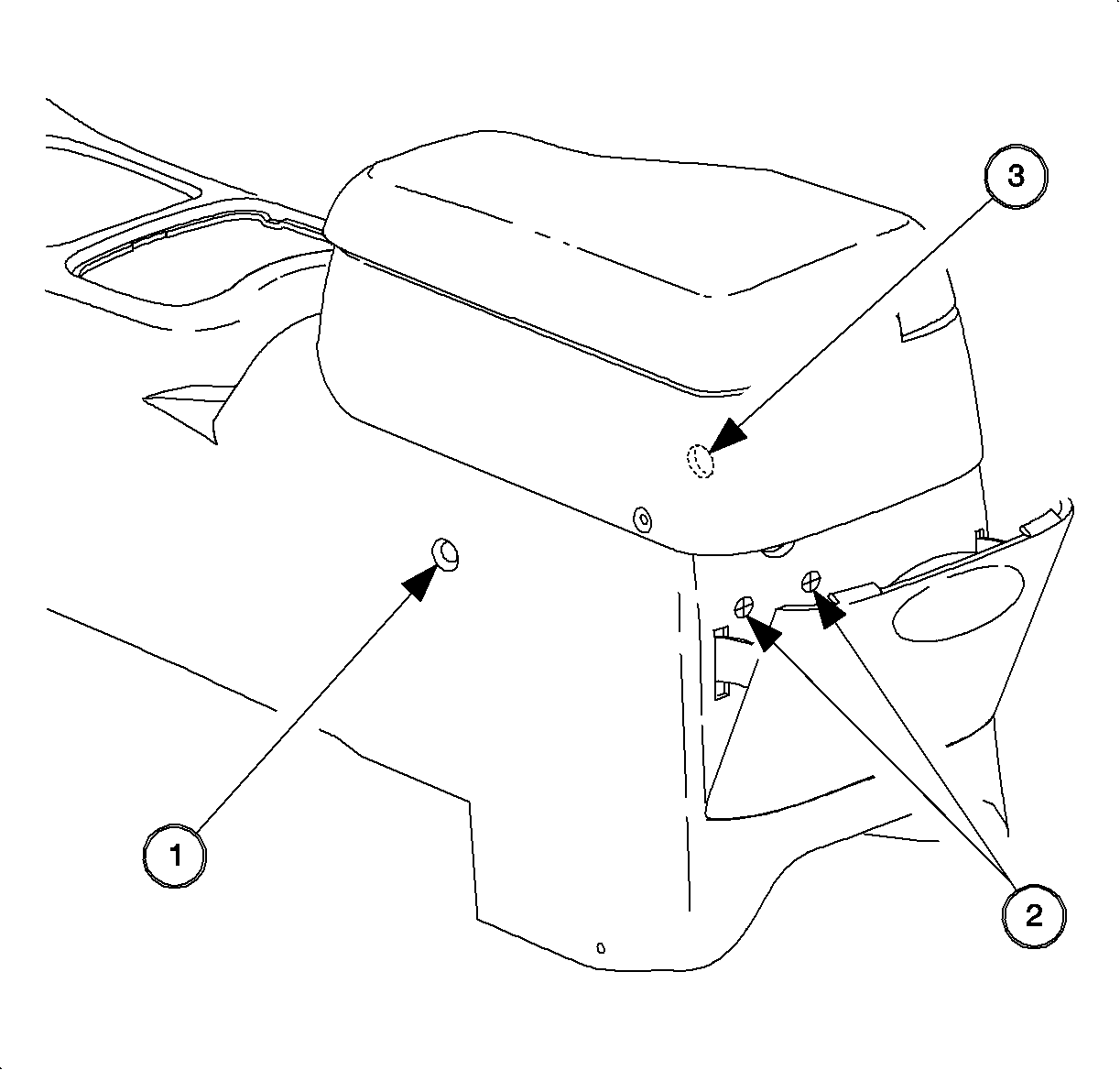 3

1

2