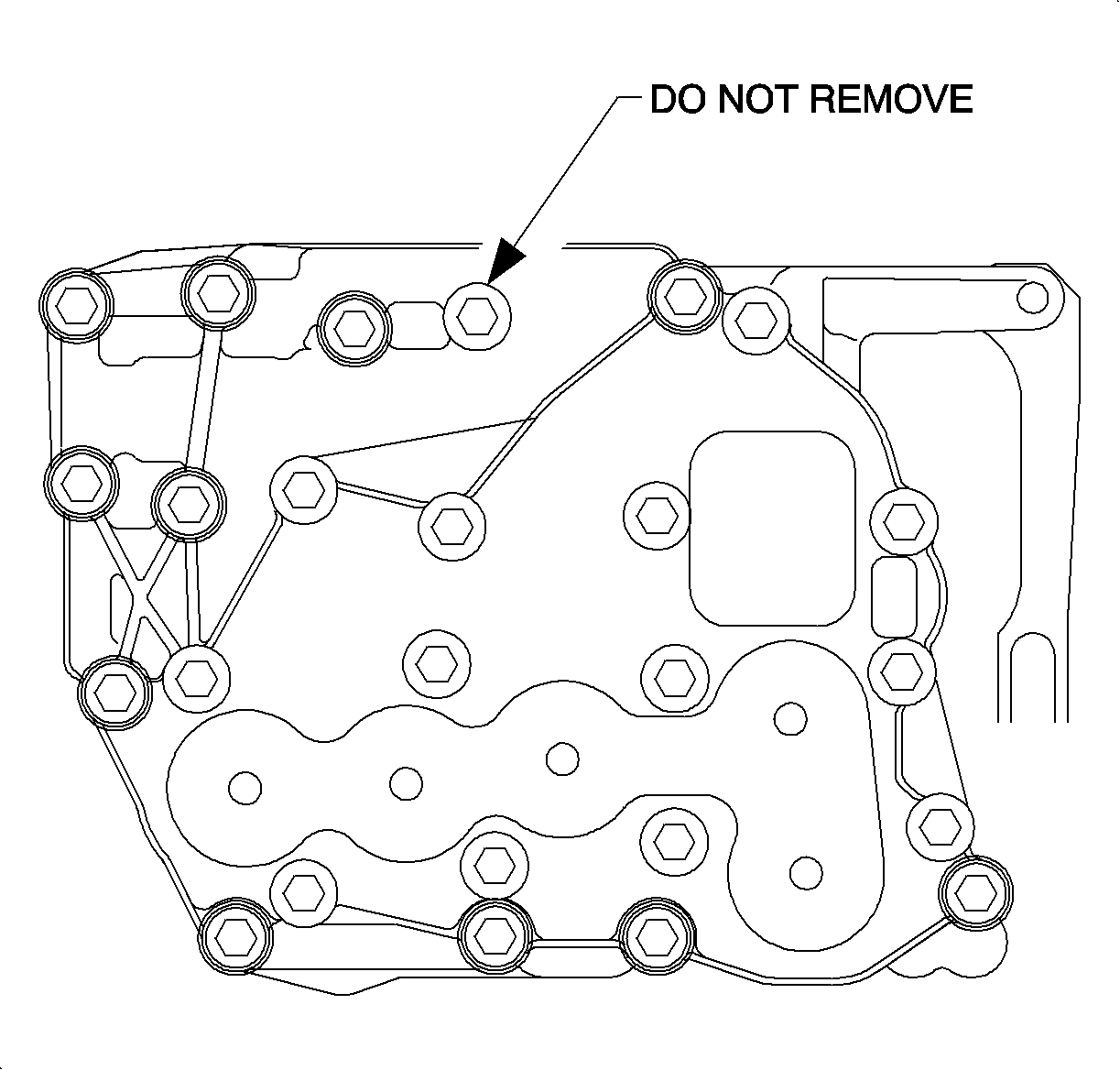 DO NOT REMOVE