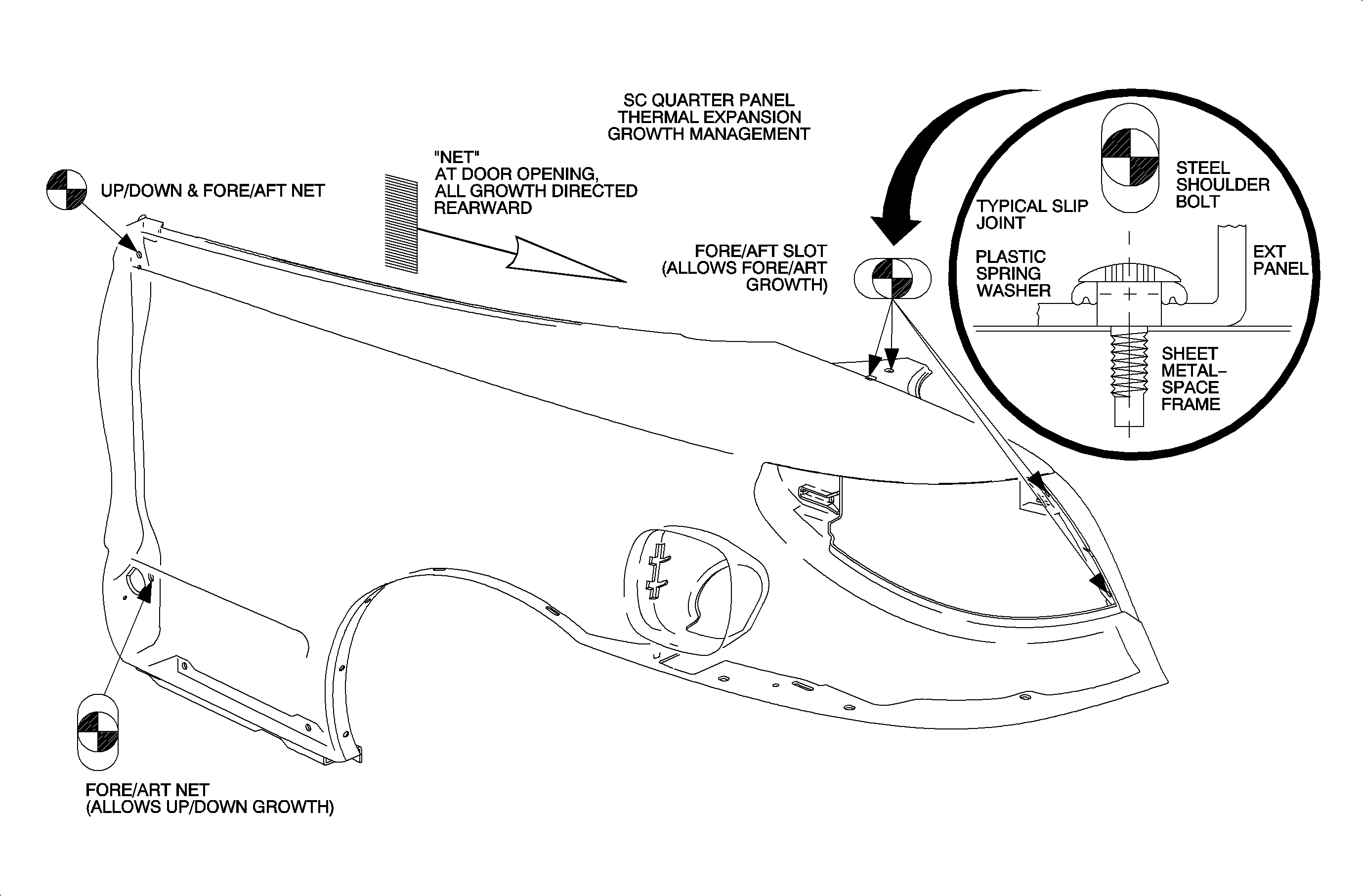 SC QUARTER PANEL
THERMAL EXPANSION
GROWTH MANAGEMENT

UP/DOWN & FORE/AFT NET

"NET"
AT DOOR OPENING,
ALL GROWTH DIRECTED
REARWARD

FORE/AFT SLOT
(ALLOWS FORE/ART
GROWTH)

STEEL
SHOULDER
BOLT

TYPICAL SLIP
JOINT

PLASTIC
SPRING
WASHER

EXT
PANEL

SHEET
METAL–
SPACE
FRAME

FORE/ART NET
(ALLOWS UP/DOWN GROWTH)