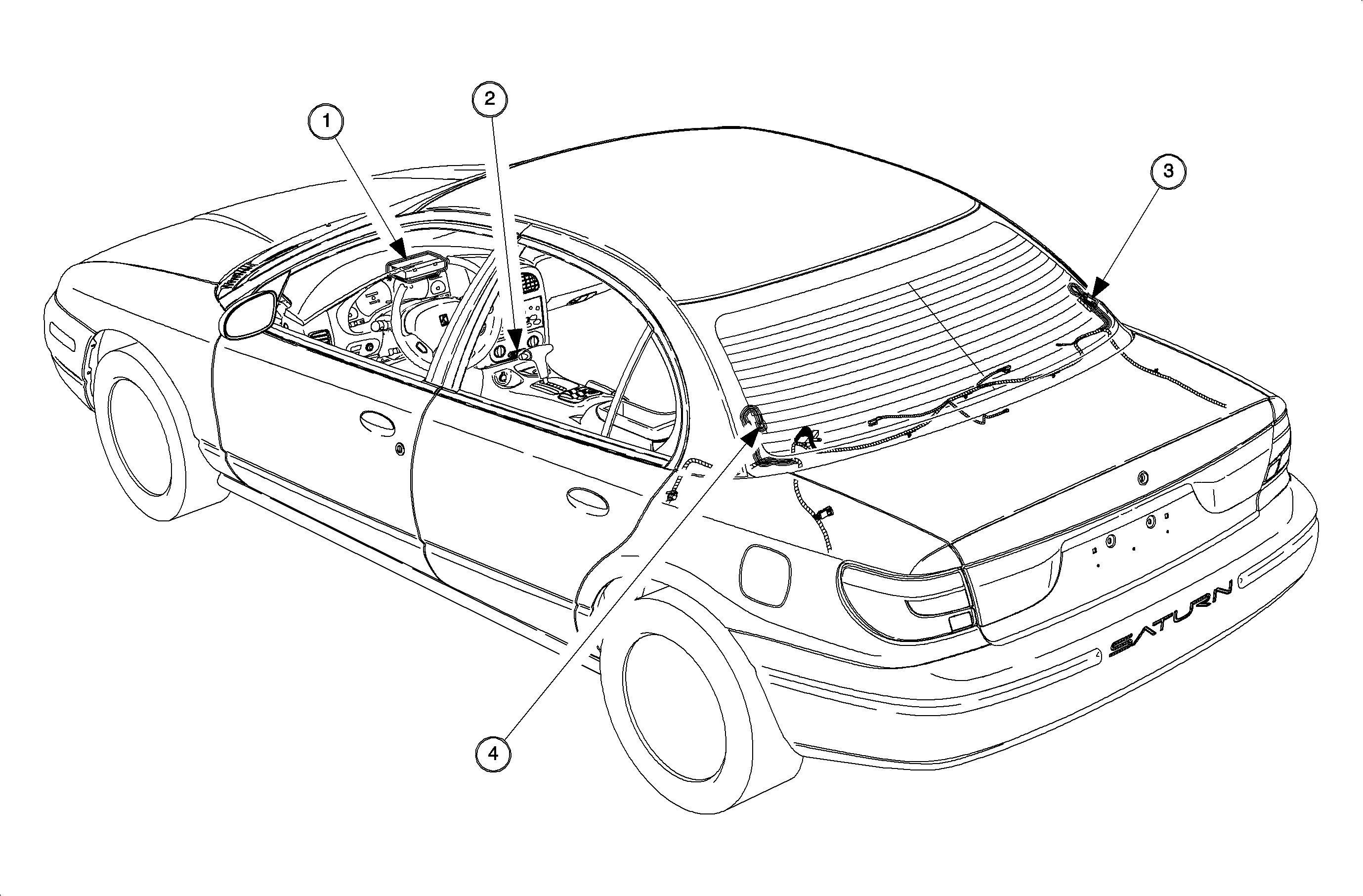 1
2
3
4
SATURN