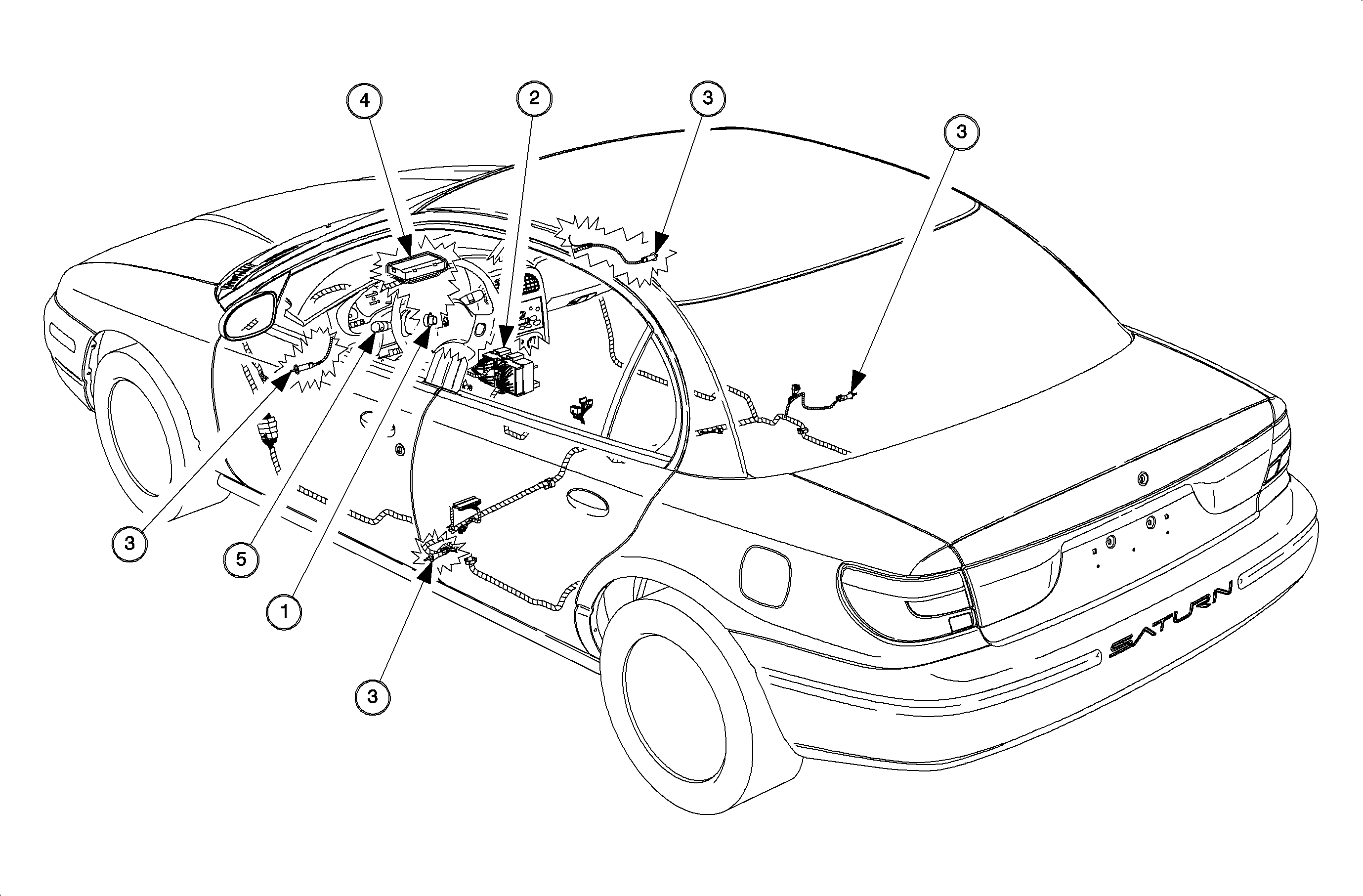 4
2
3
3
3
5
1
3
SATURN