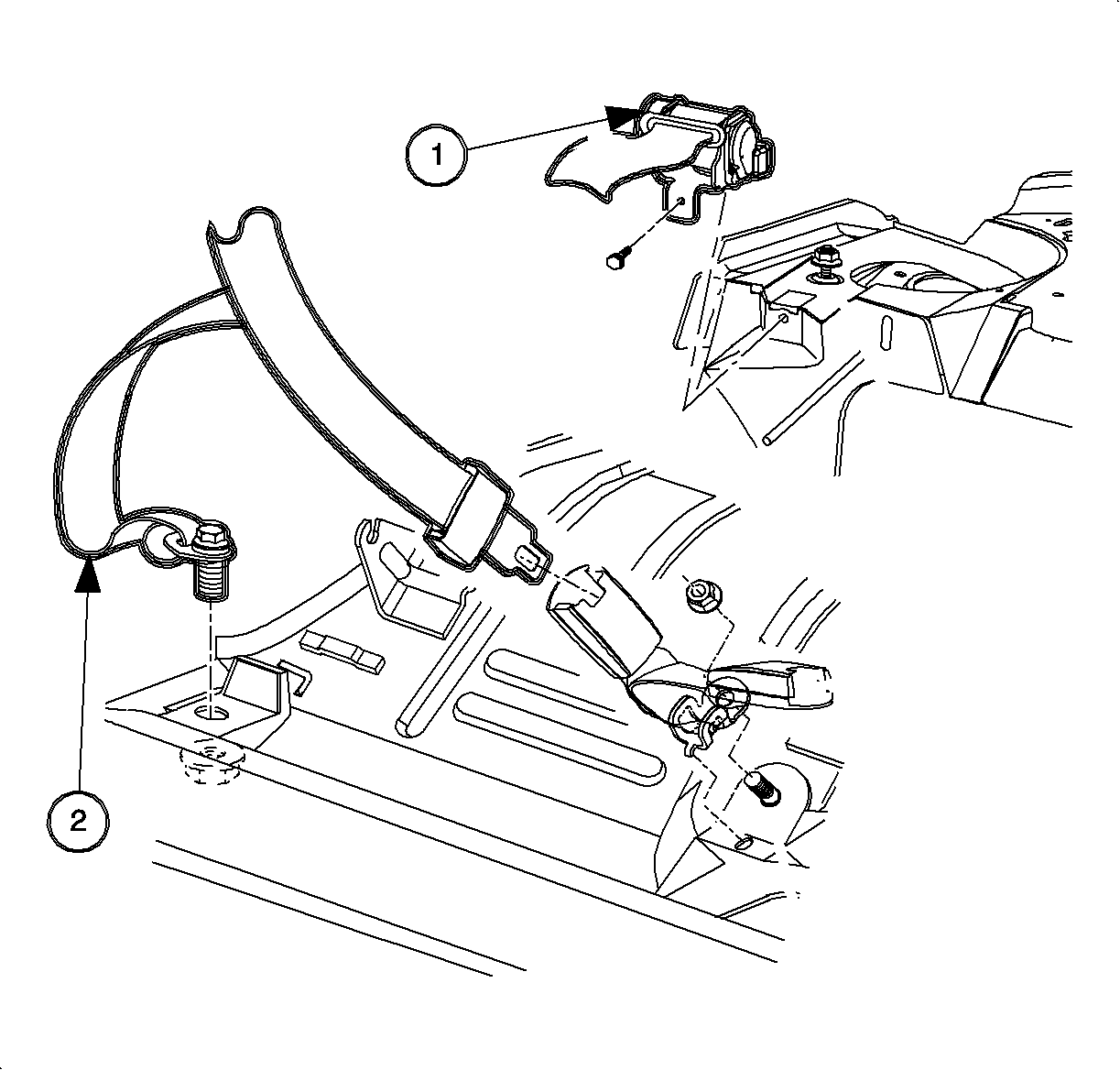 1
2