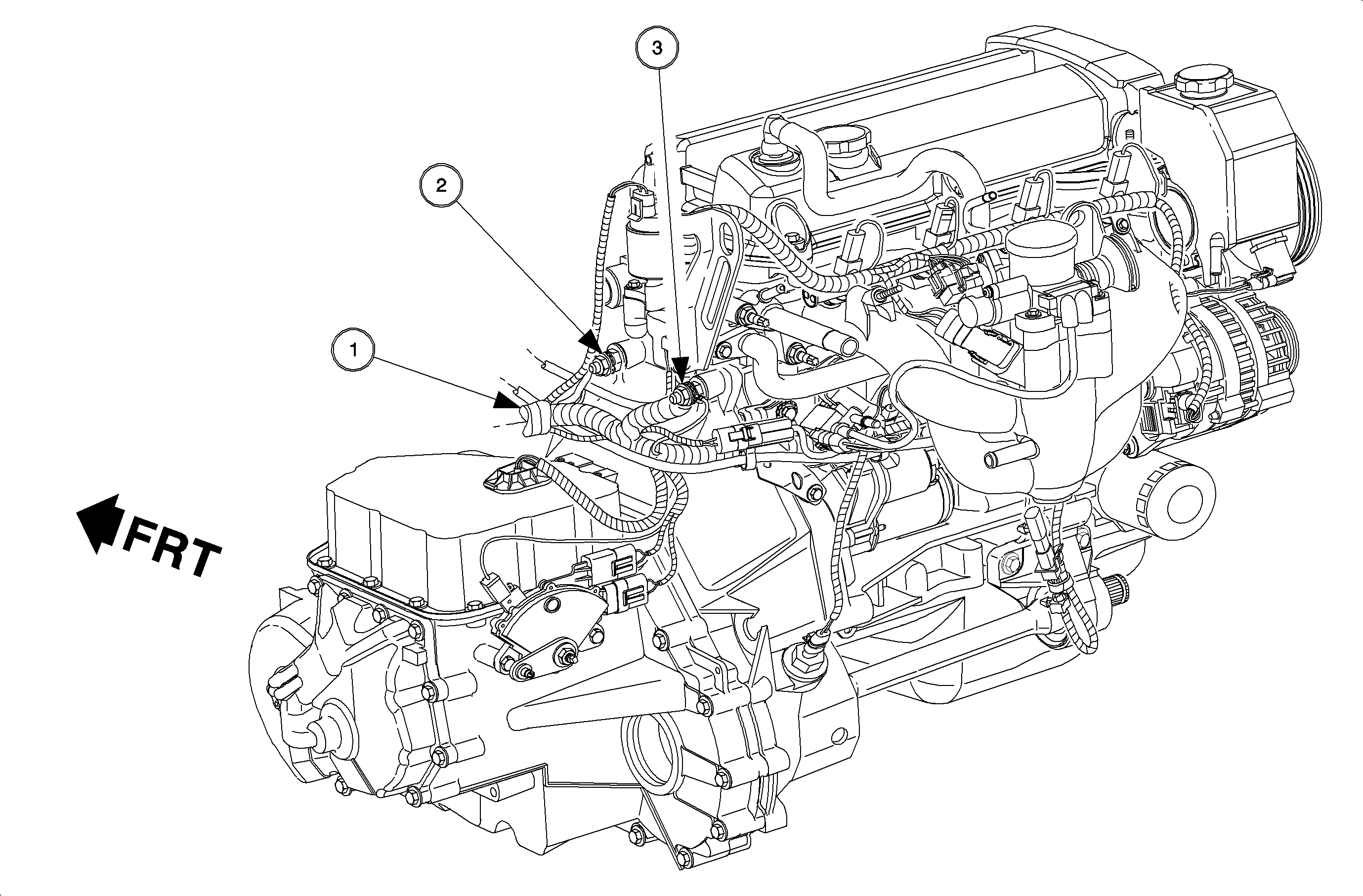 3

2

1

FRT