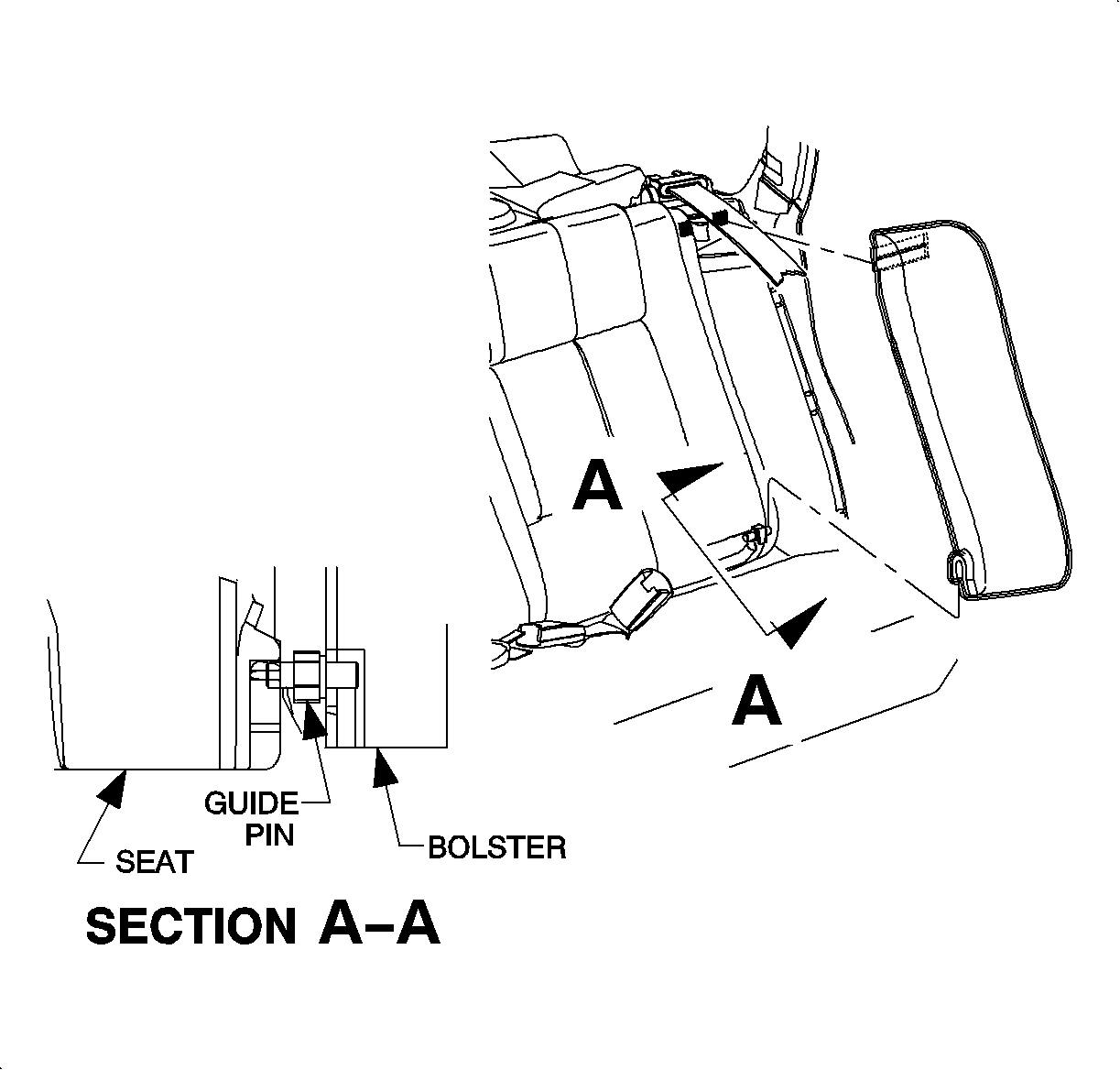 A

A

GUIDE PIN

SEAT

BOLSTER

SECTION A–A