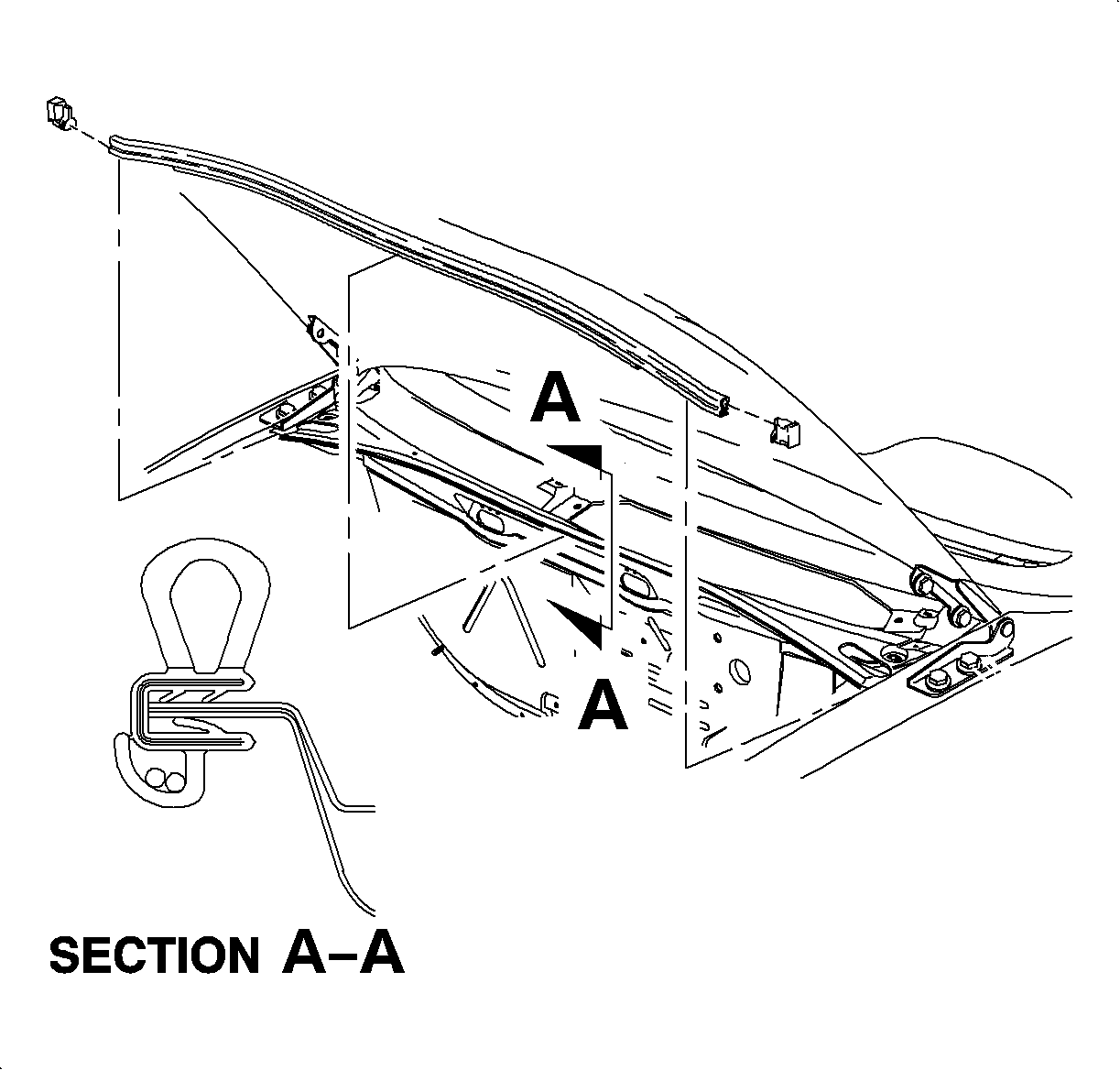 A

A

SECTION A–A