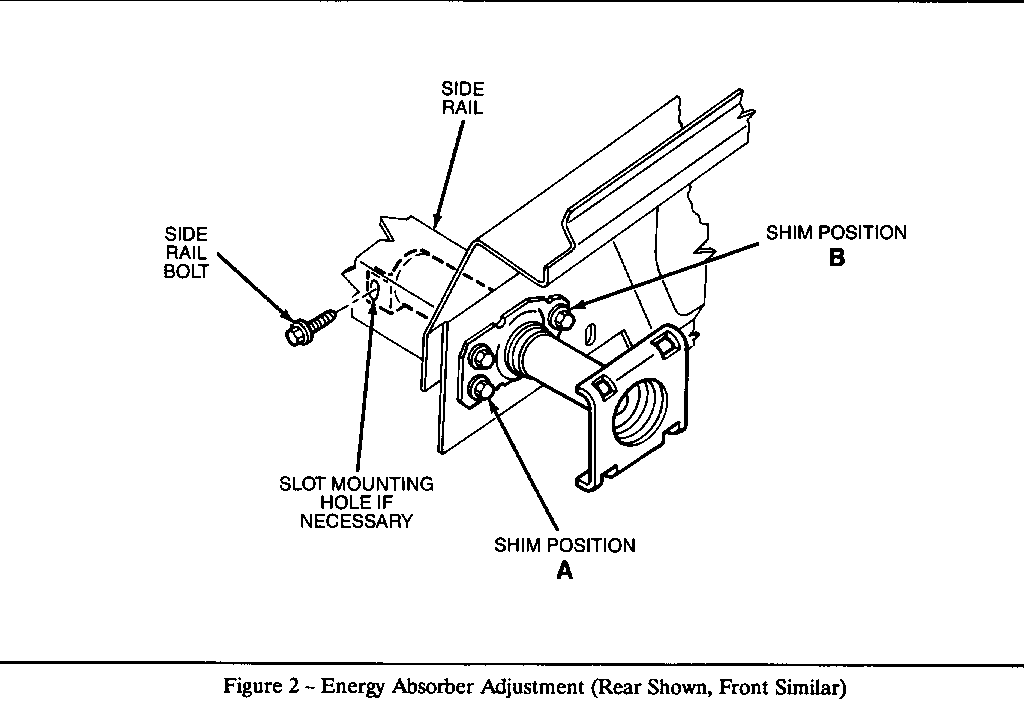 SIDE RAIL

SIDE RAIL BOLT

SHIM POSITION
B

SLOT MOUNTING HOLE IF NECESSARY

SHIM POSITION
A

Figure 2 ~ Energy Absorber Adjustment (Rear Shown, Front Similar)