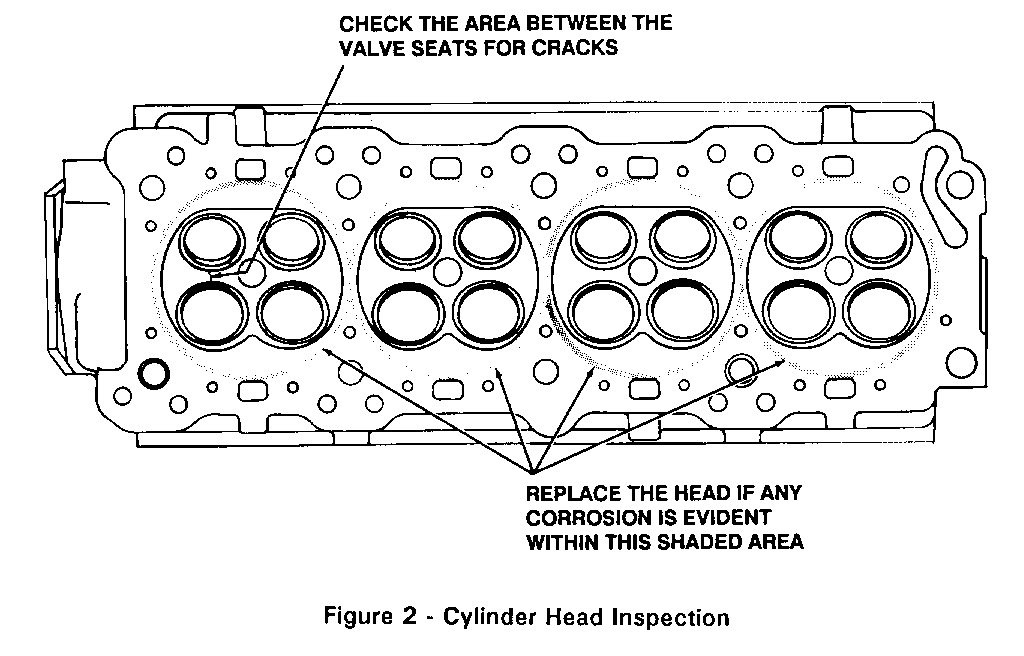 CHECK THE AREA BETWEEN THE VALVE SEATS FOR CRACKS

REPLACE THE HEAD IF ANY CORROSION IS EVIDENT WITHIN THIS SHADED AREA

Figure 2 - Cylinder Head Inspection