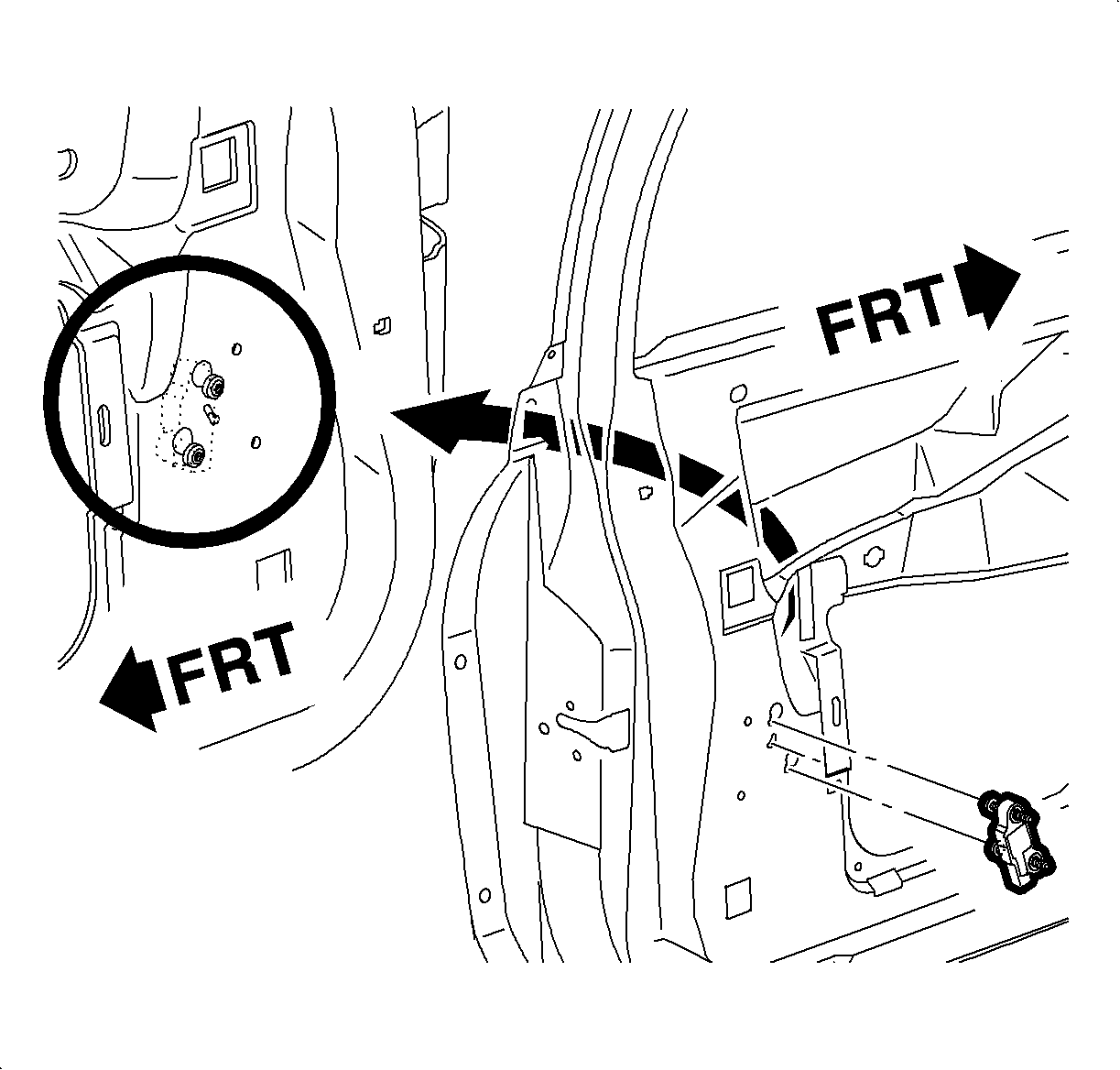 FRT

FRT