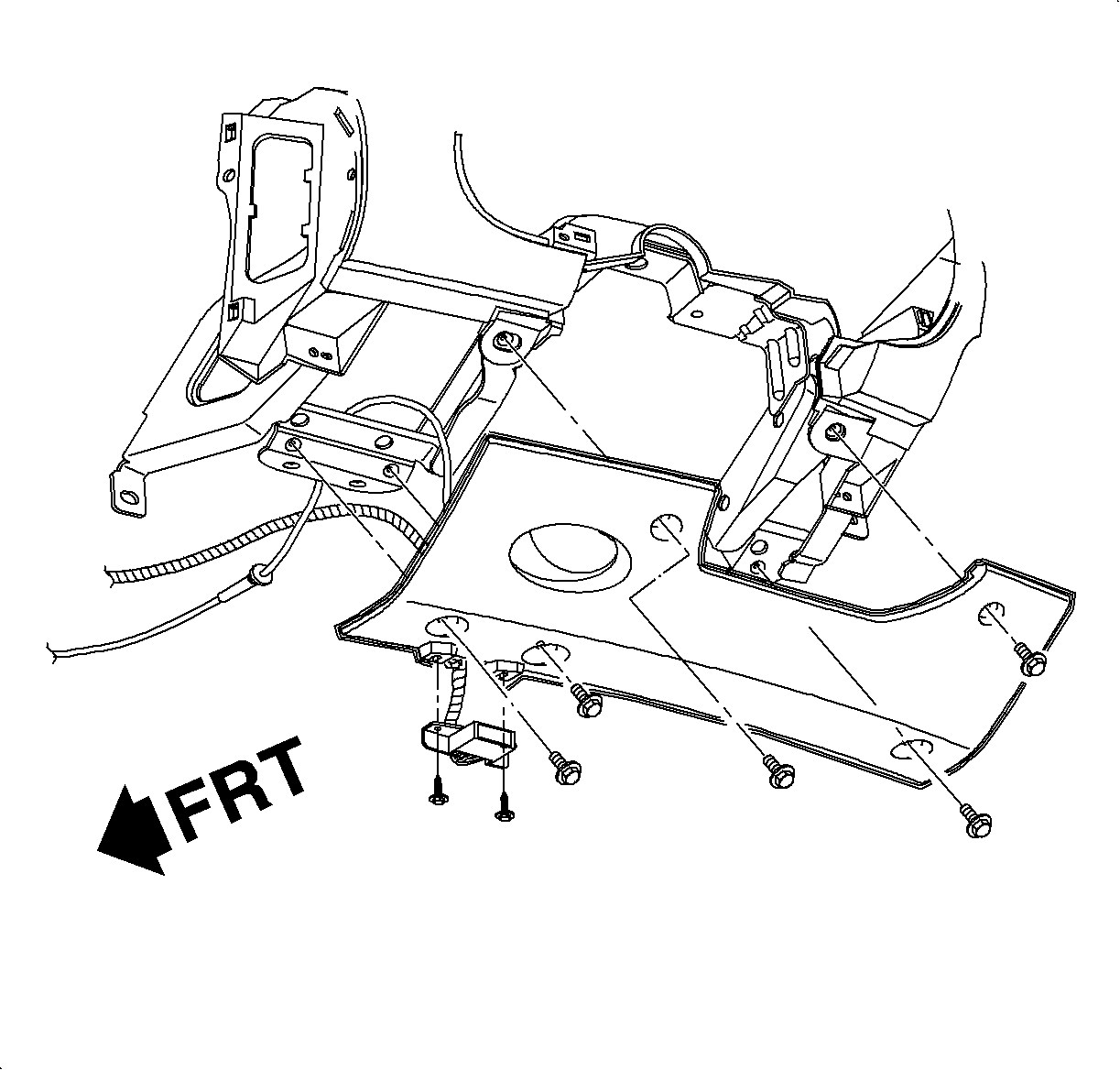 FRT