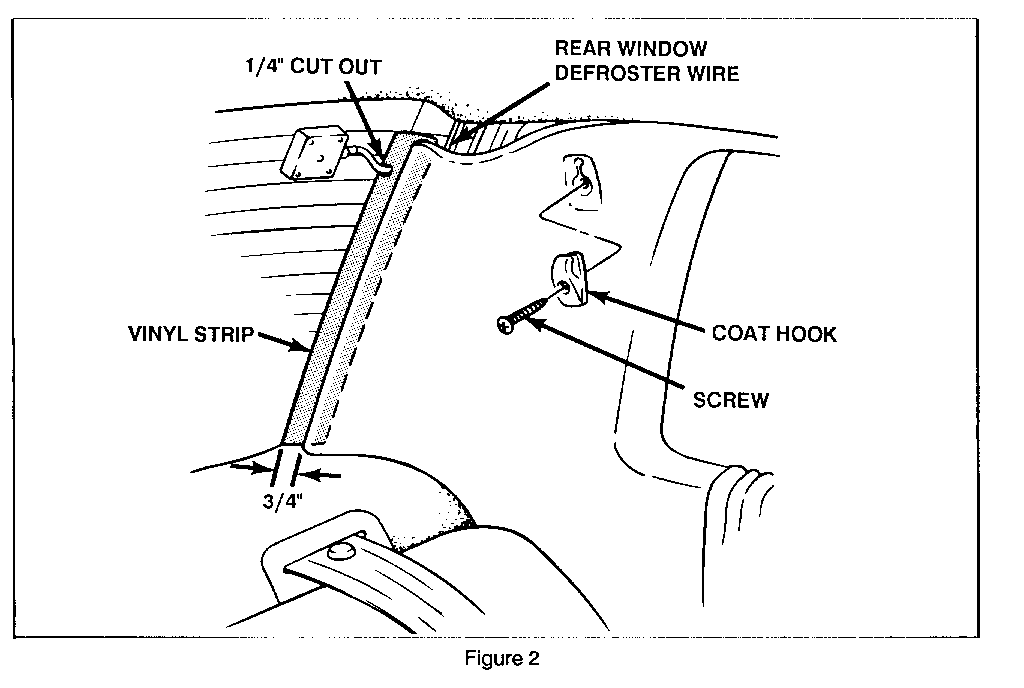 1/4" CUT OUT

REAR WINDOW DEFROSTER WIRE

VINYL STRIP

COAT HOOK

SCREW

3/4"

Figure 2