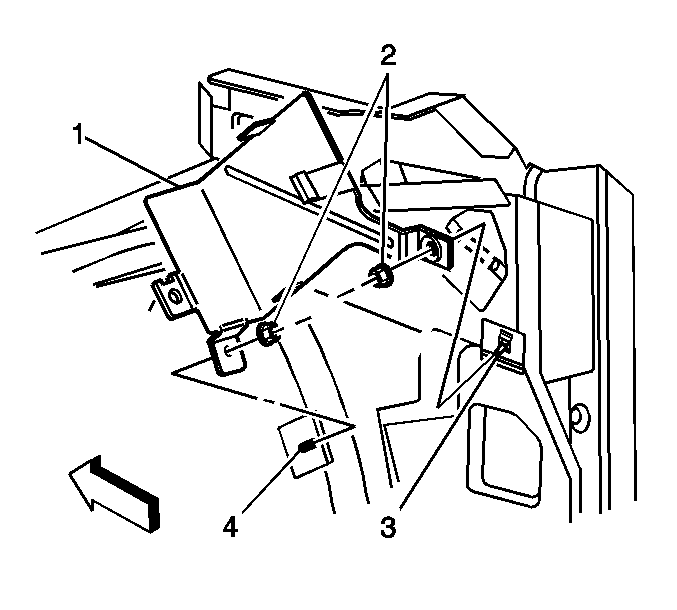 2
1
4
3