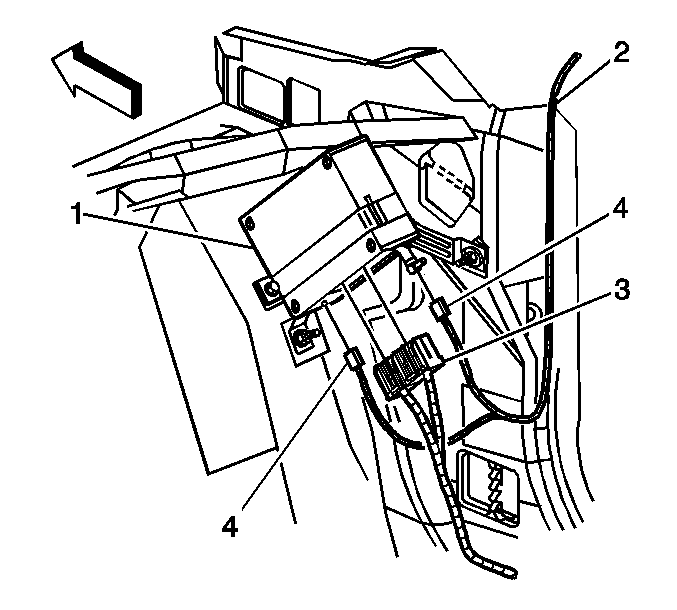 2
1
4
3
4